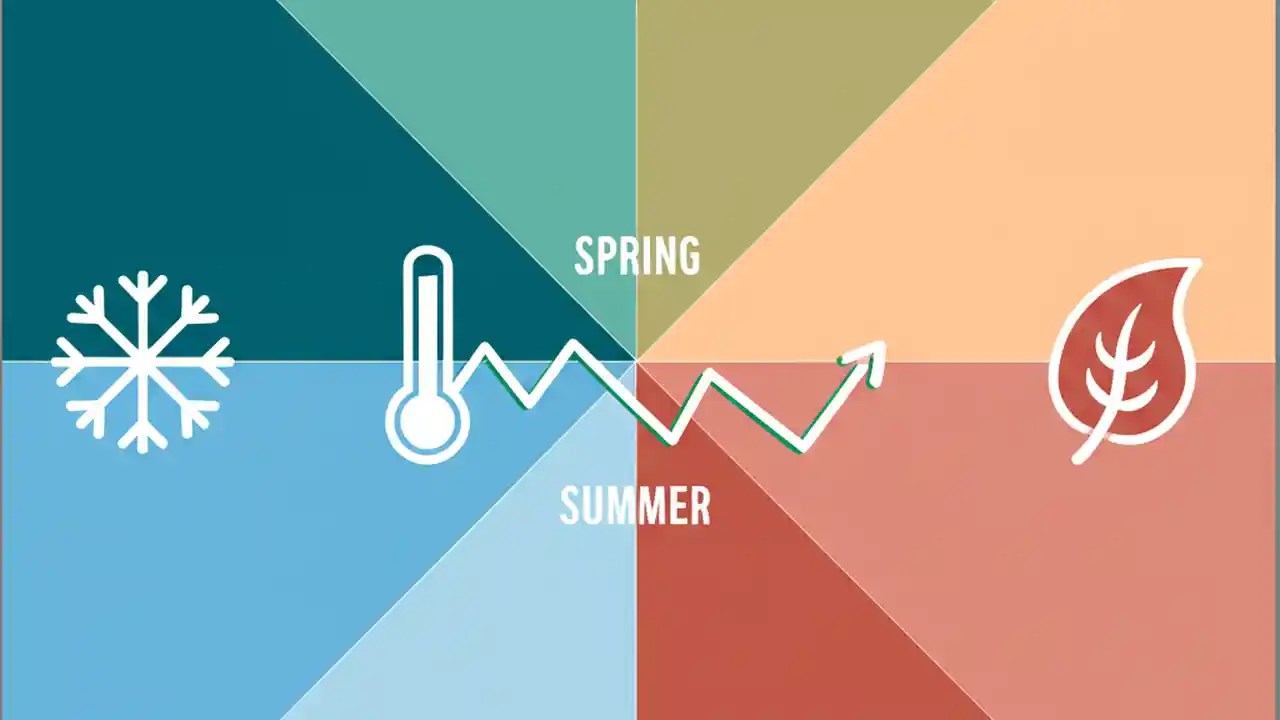 SPRING

SUMMER