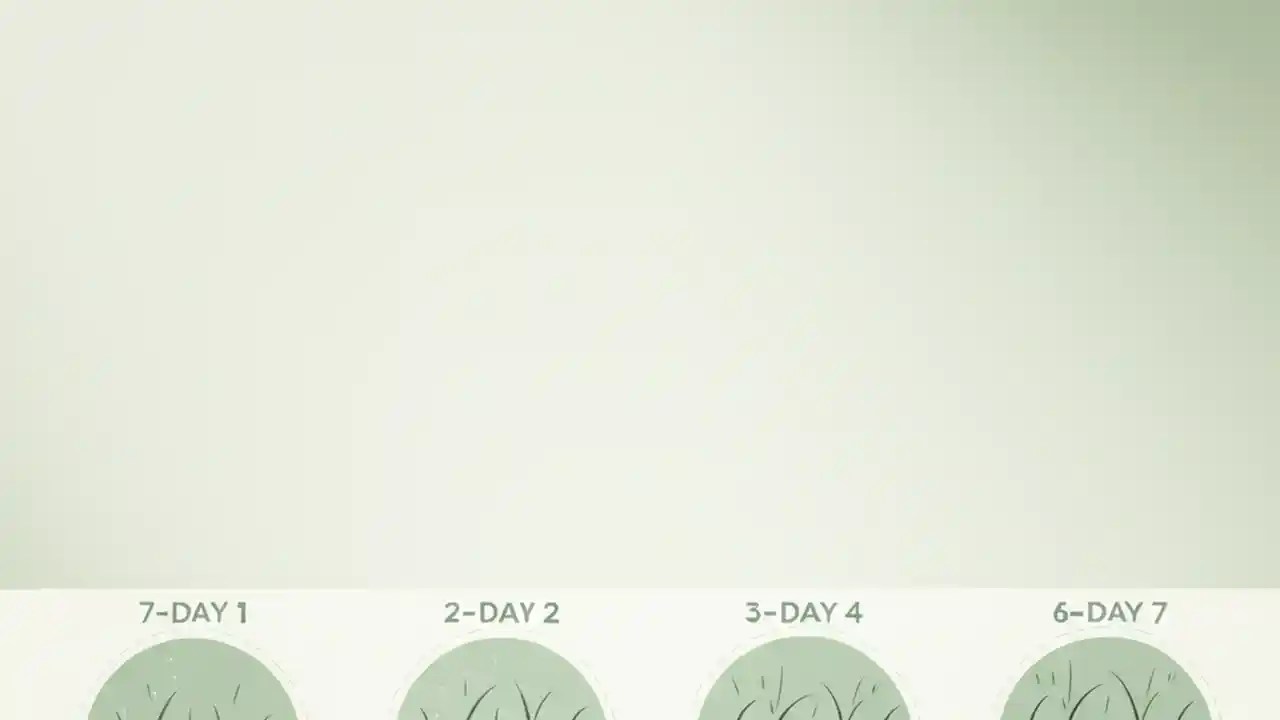 7-DAY 1

2-DAY 2

3-DAY 4

6-DAY 7