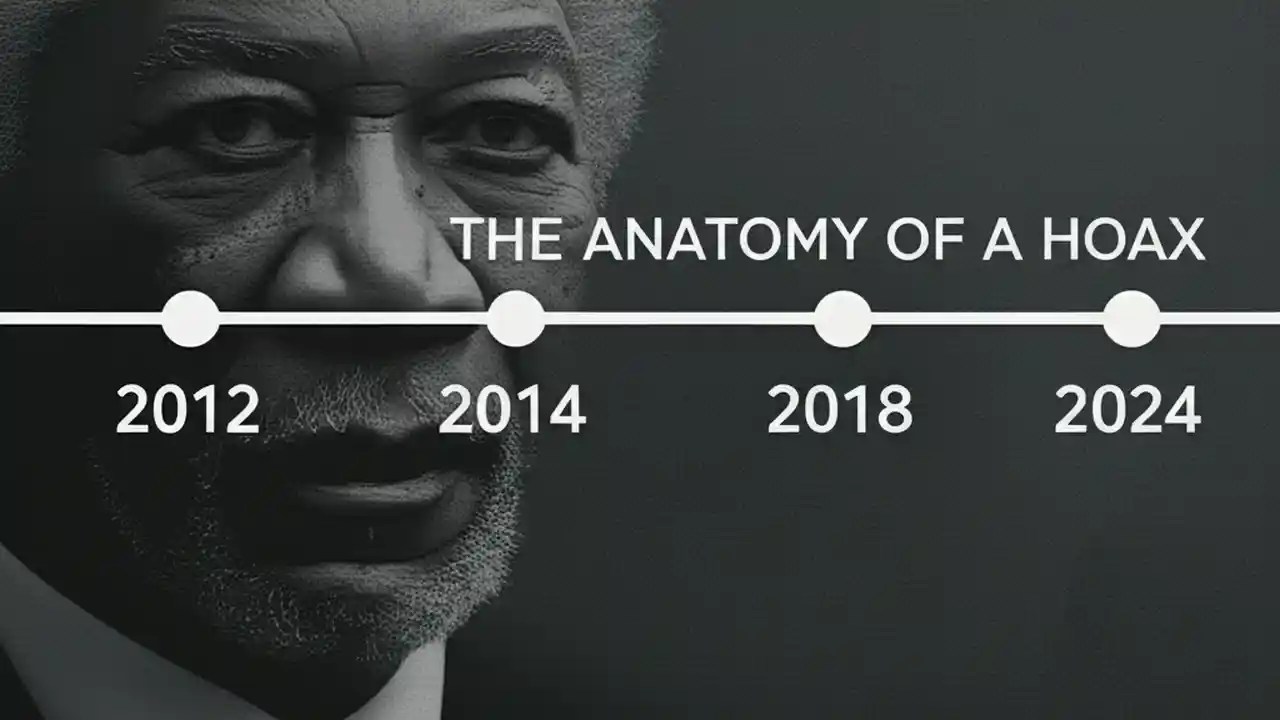 THE ANATOMY OF A HOAX

2012 2014 2018 2024