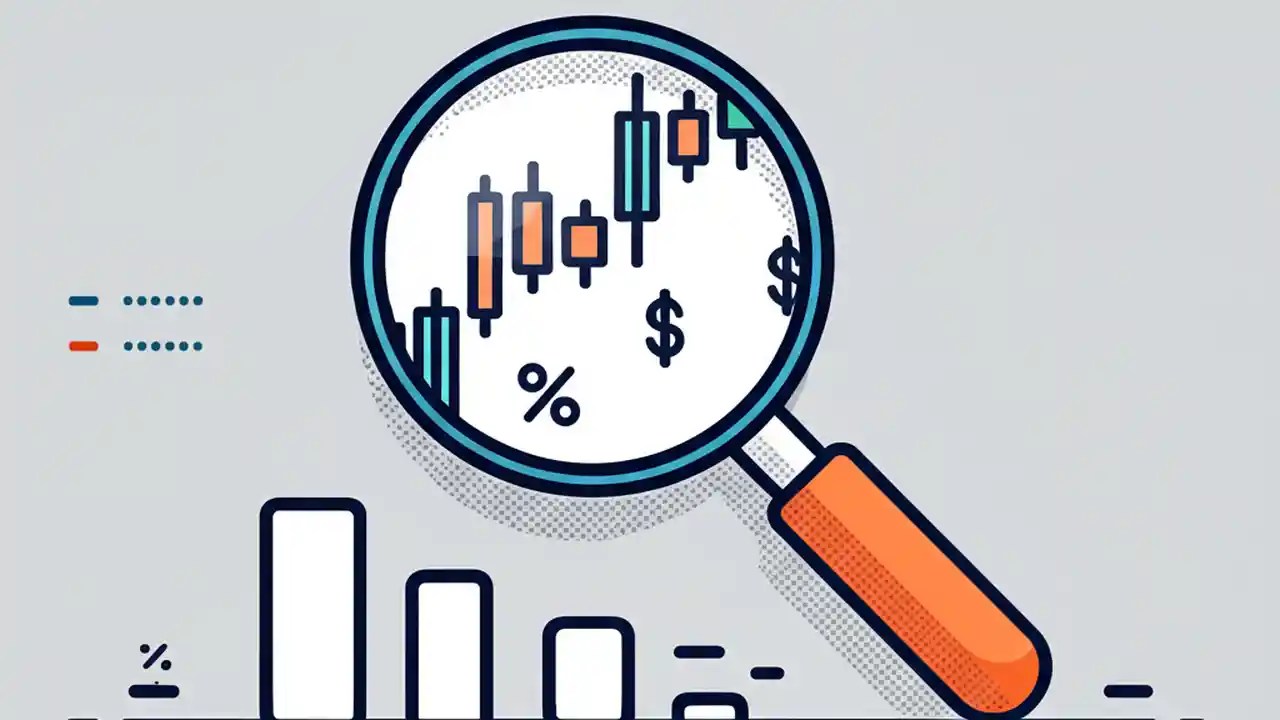 $ $ %

%