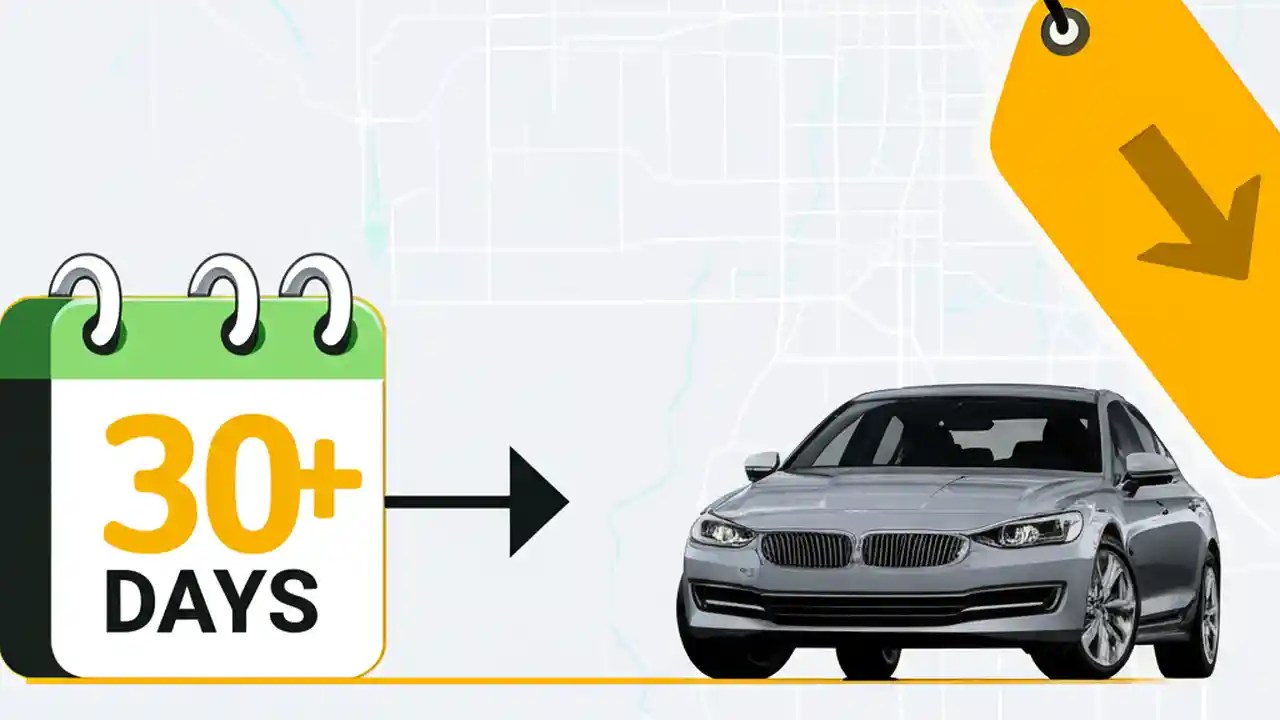 30+
DAYS