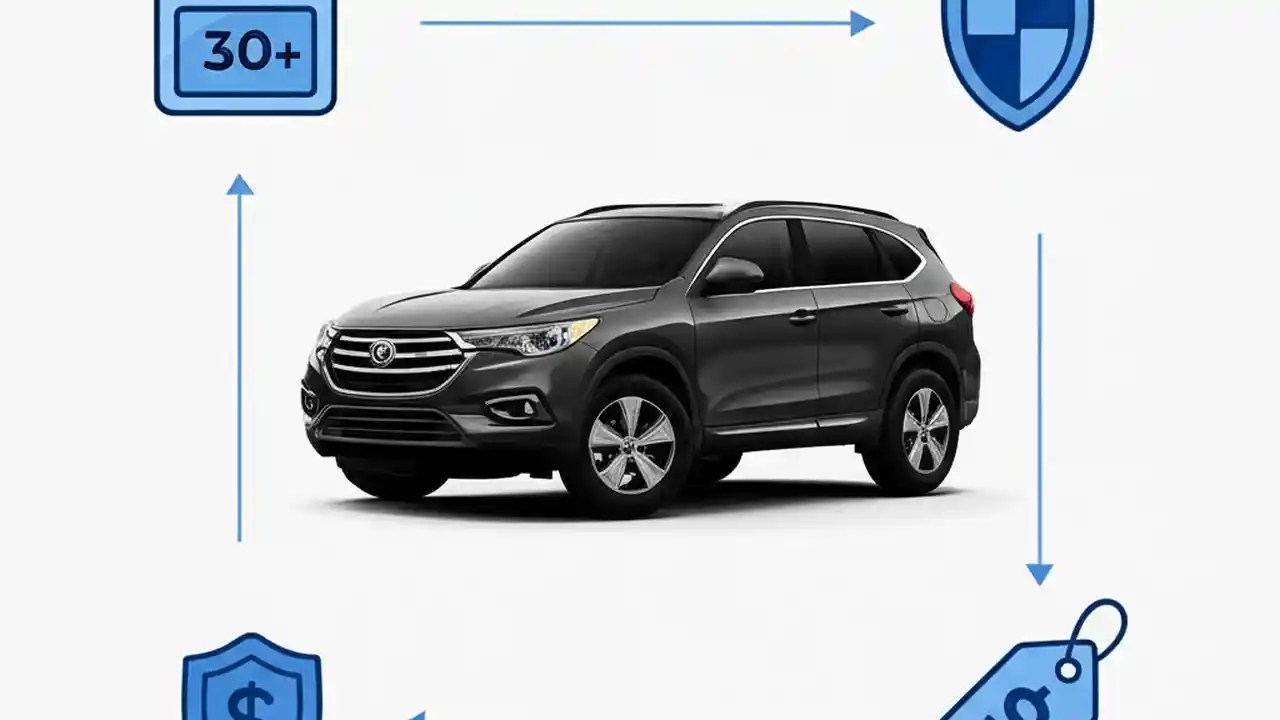 30+

$

$