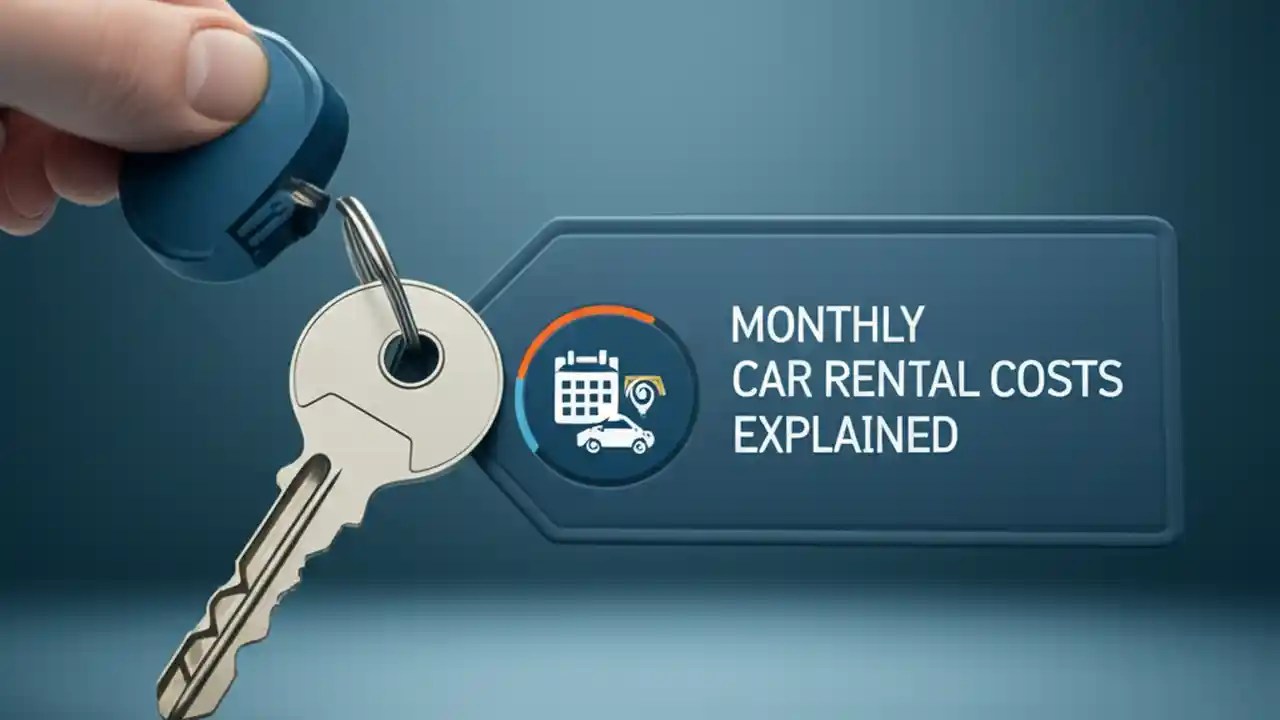 MONTHLY
CAR RENTAL COSTS
EXPLAINED