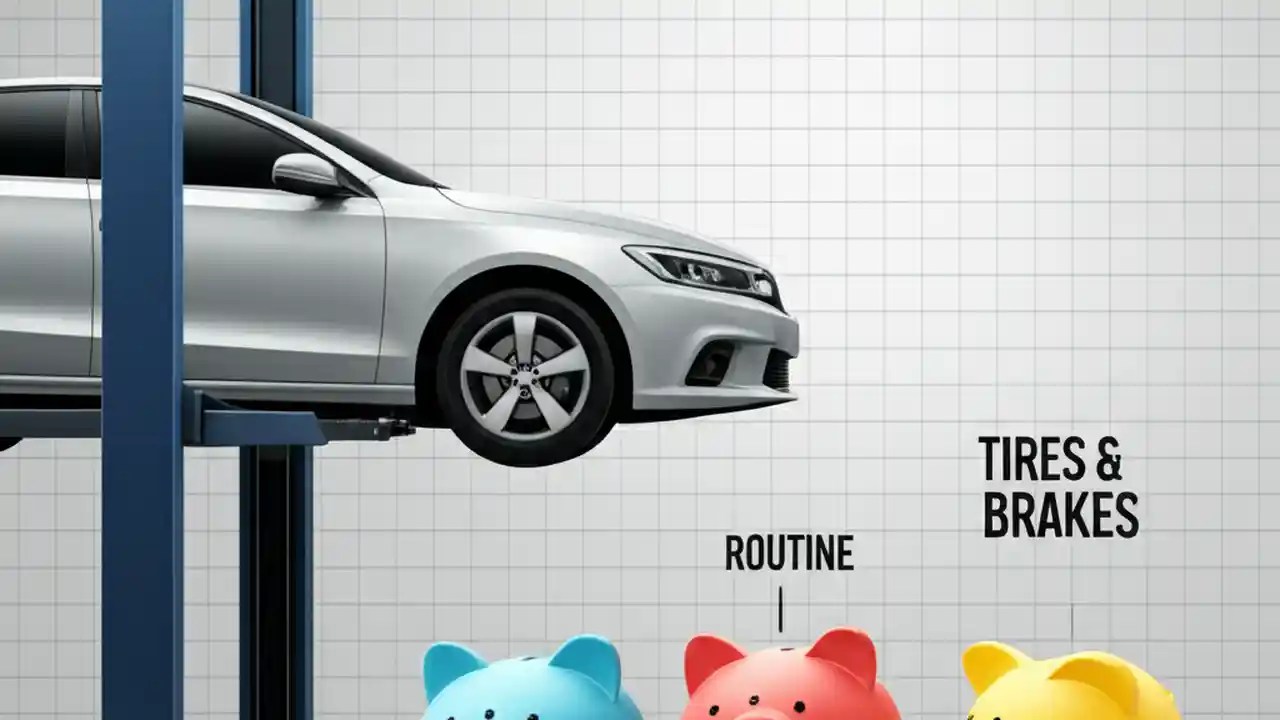 ROUTINE

TIRES & BRAKES