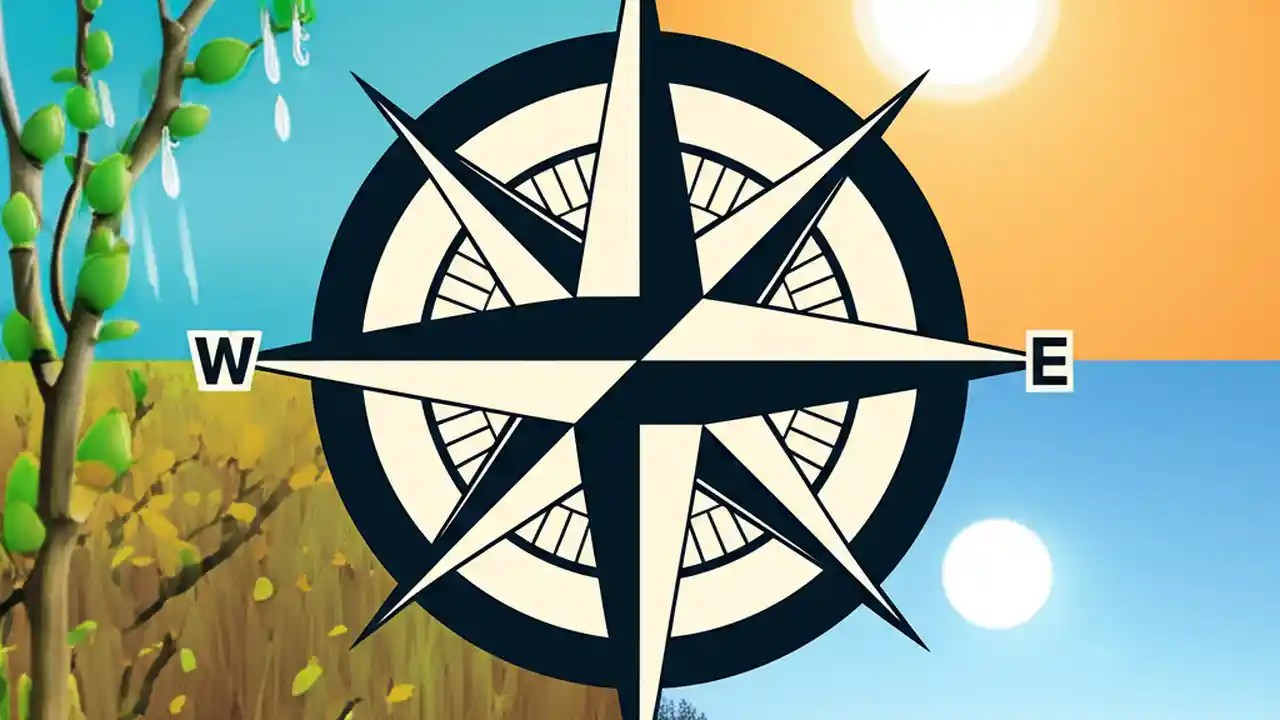 W

E