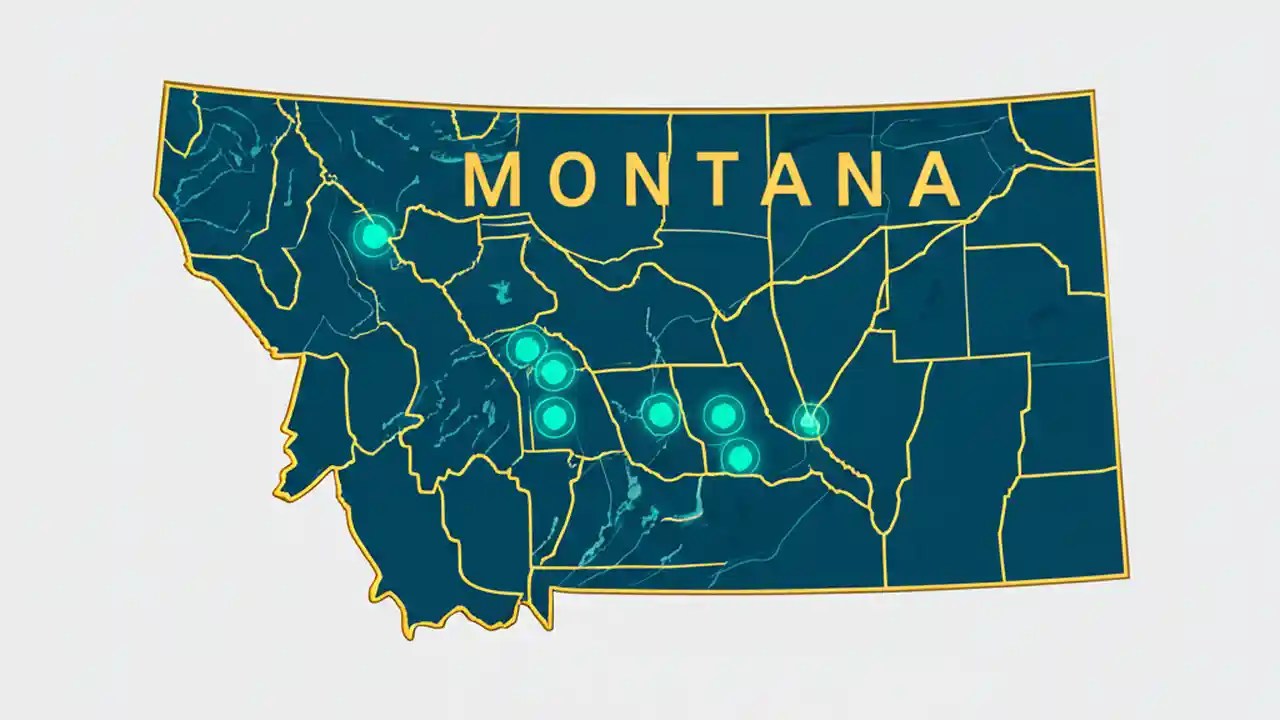 MONTANA