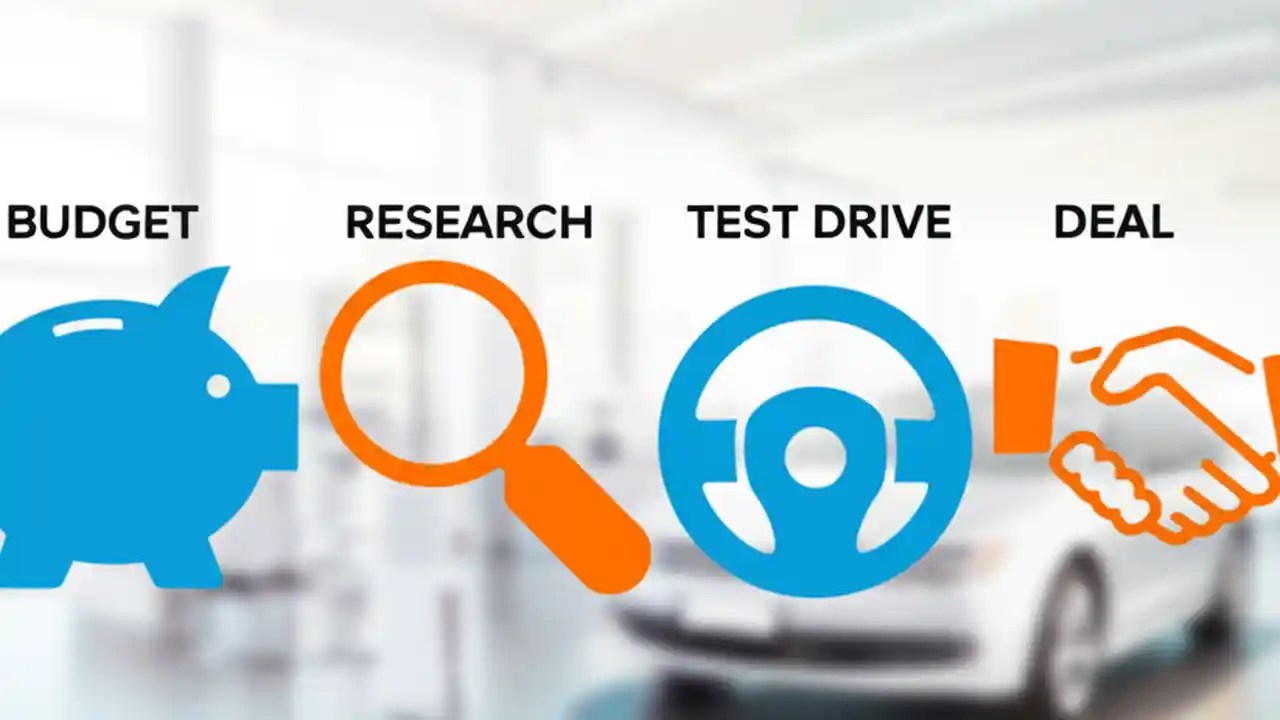 BUDGET RESEARCH TEST DRIVE DEAL