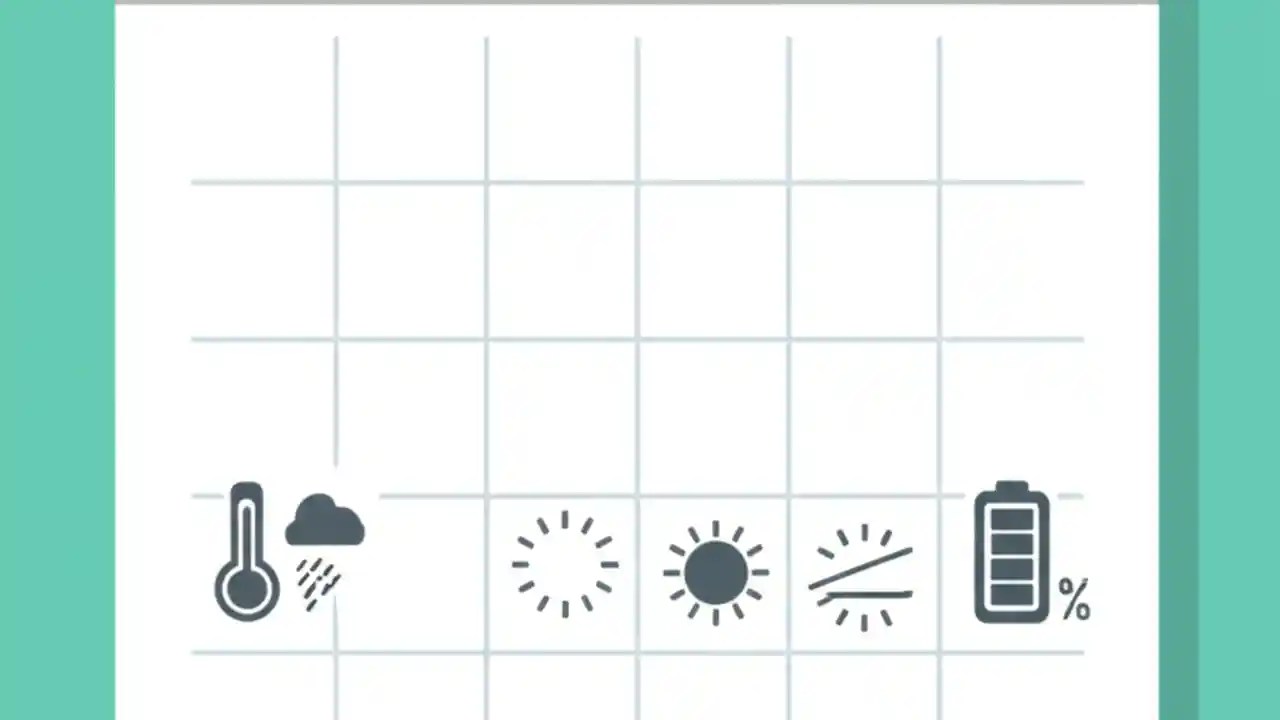 %