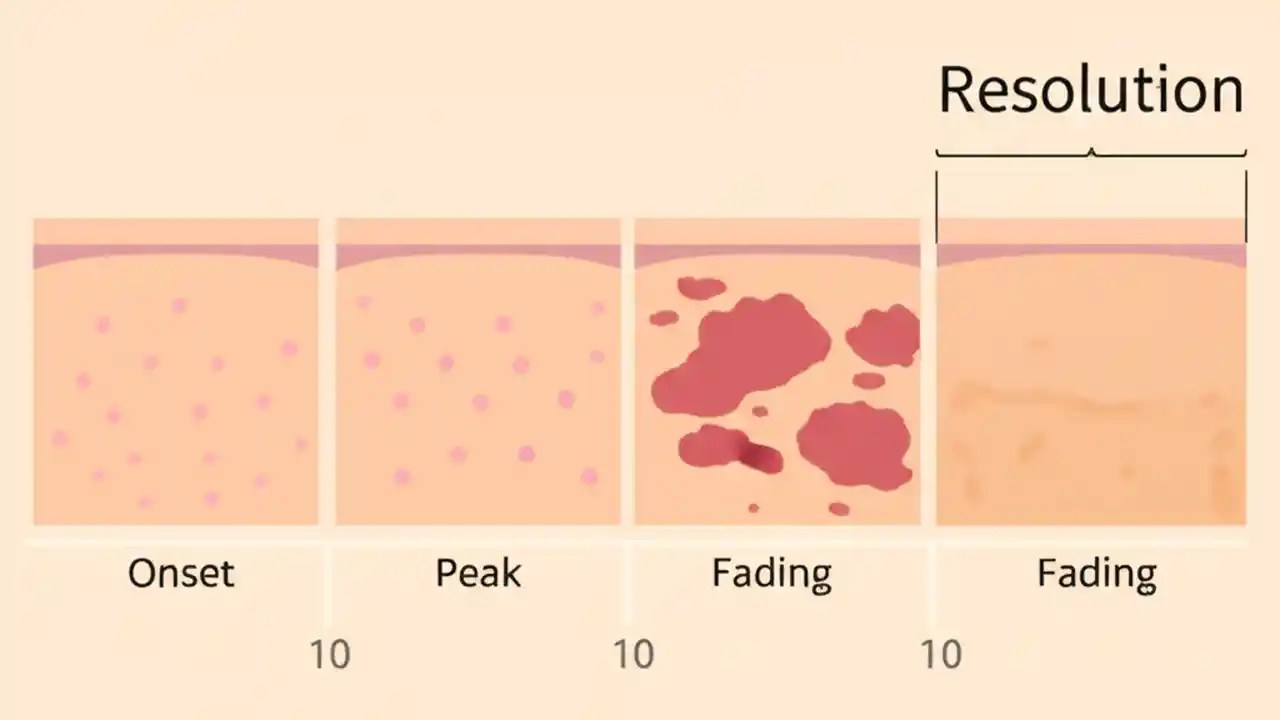 Resolution

Onset

Peak

Fading

Fading

10

10

10