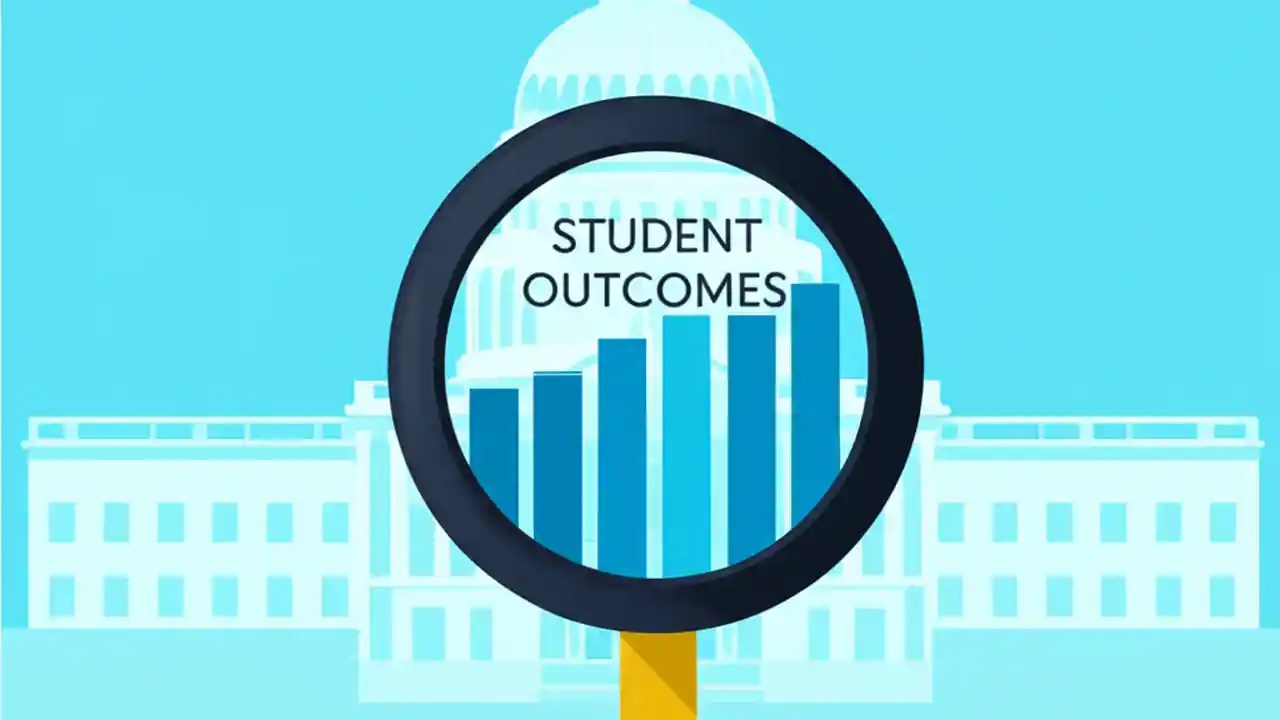 STUDENT
OUTCOMES