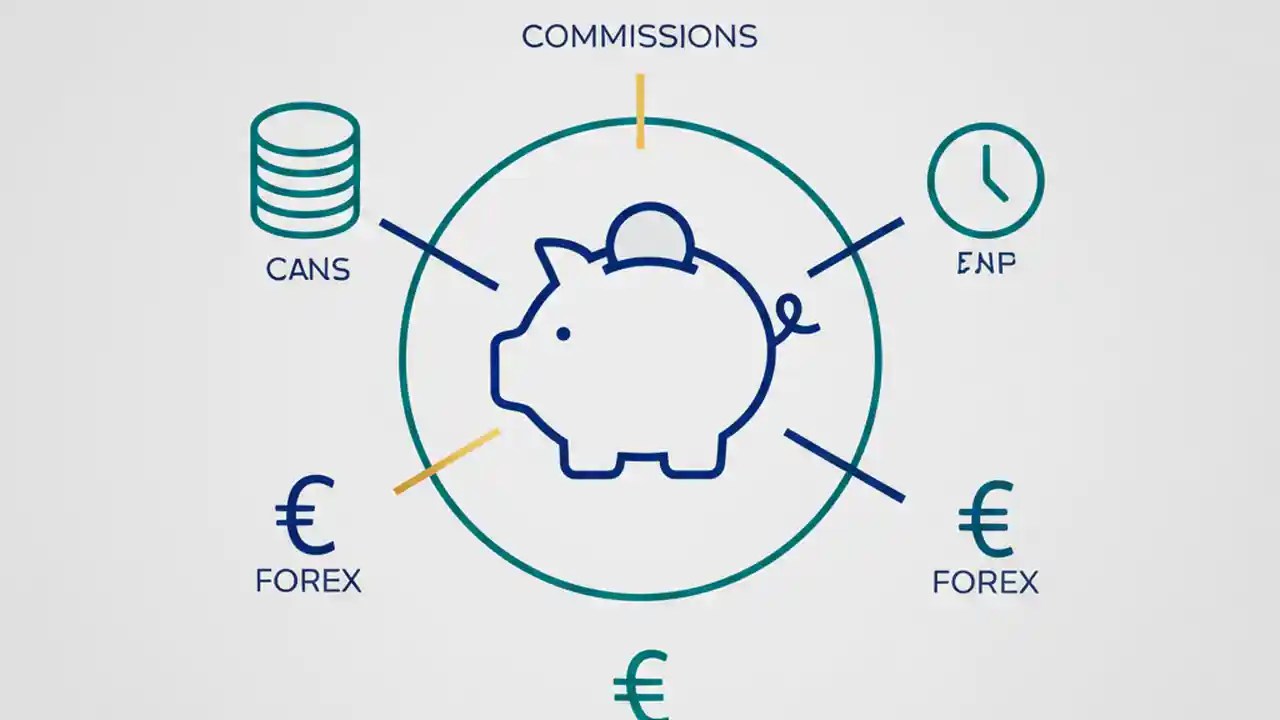 COMMISSIONS

CANS

ENP

€
FOREX

€
FOREX

€