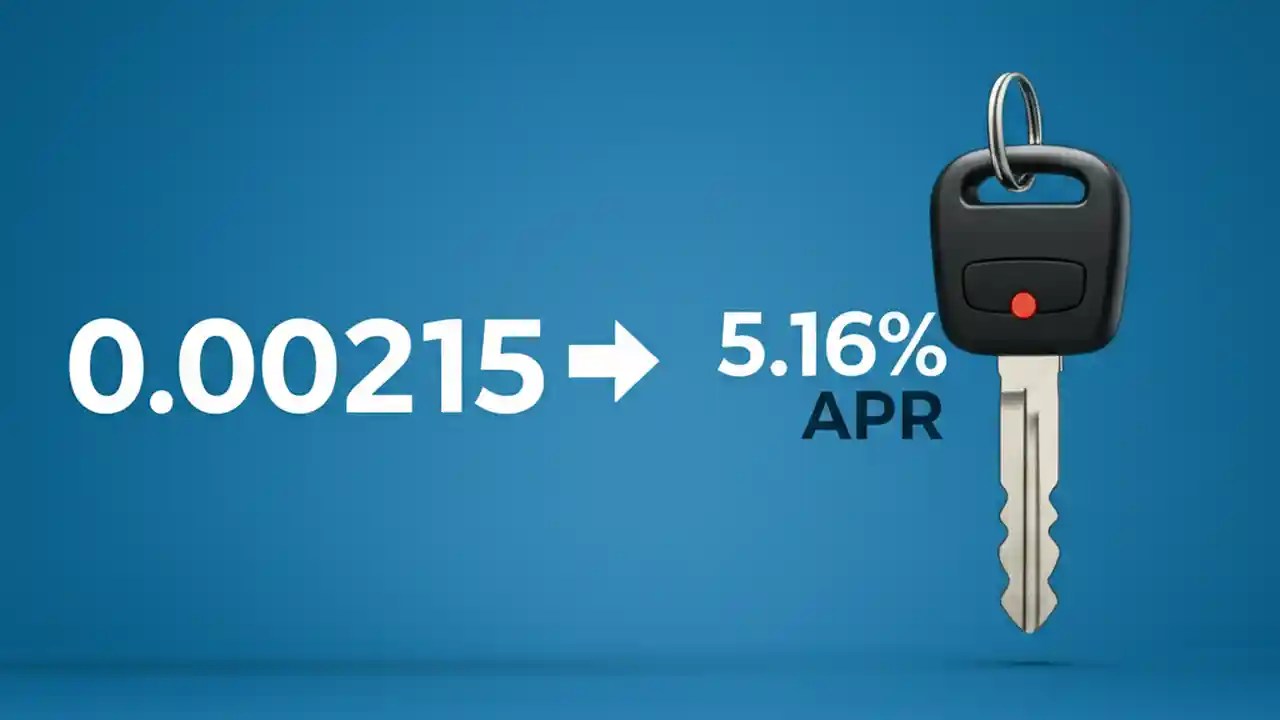 0.00215 → 5.16%
APR