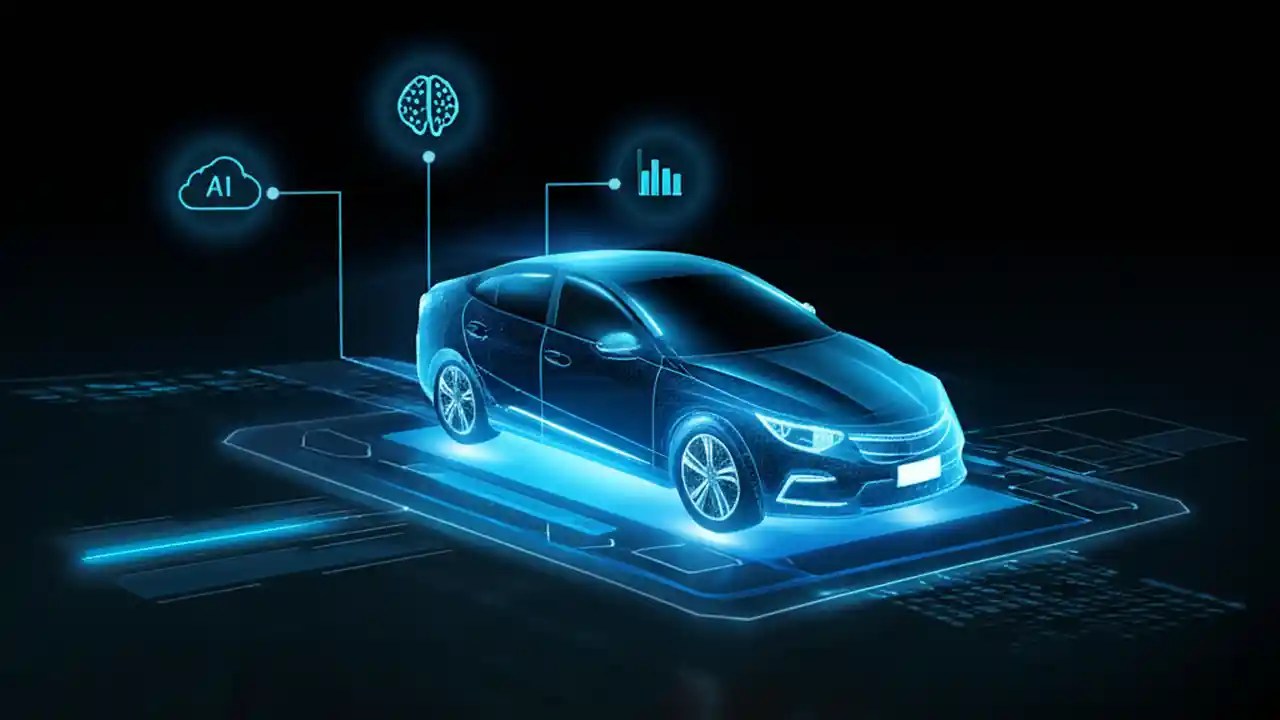 AI