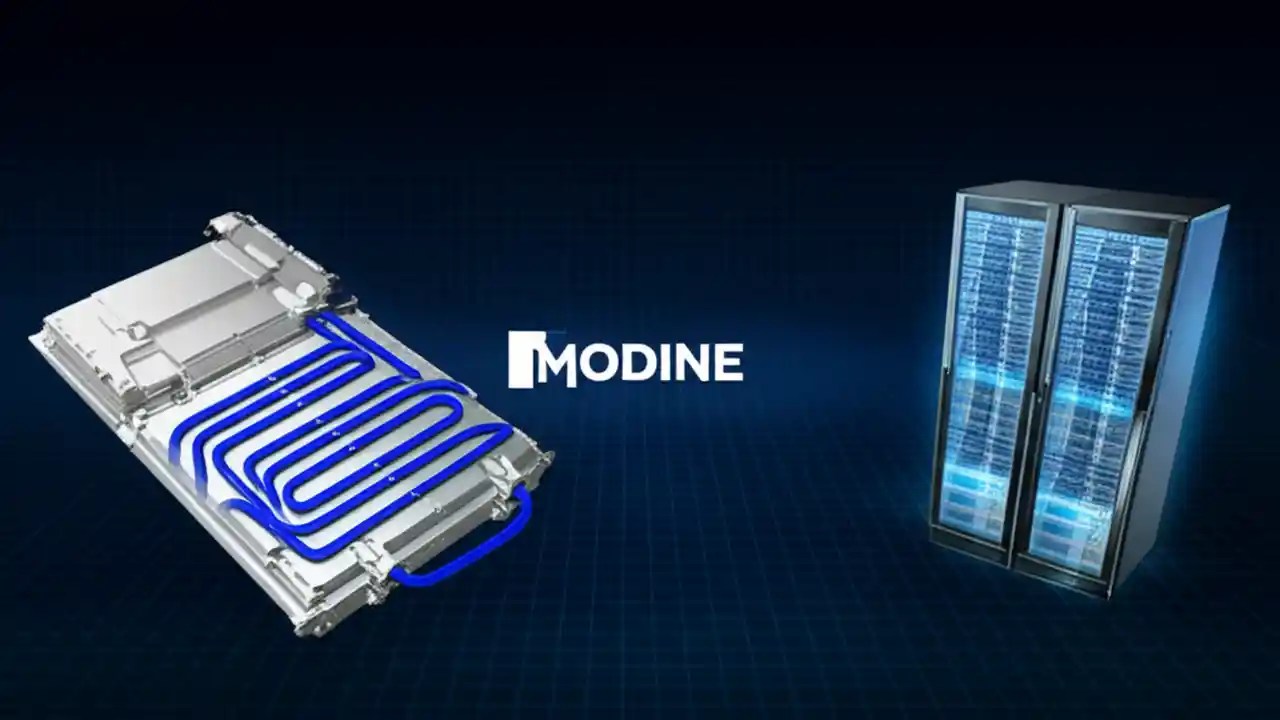 MODINE