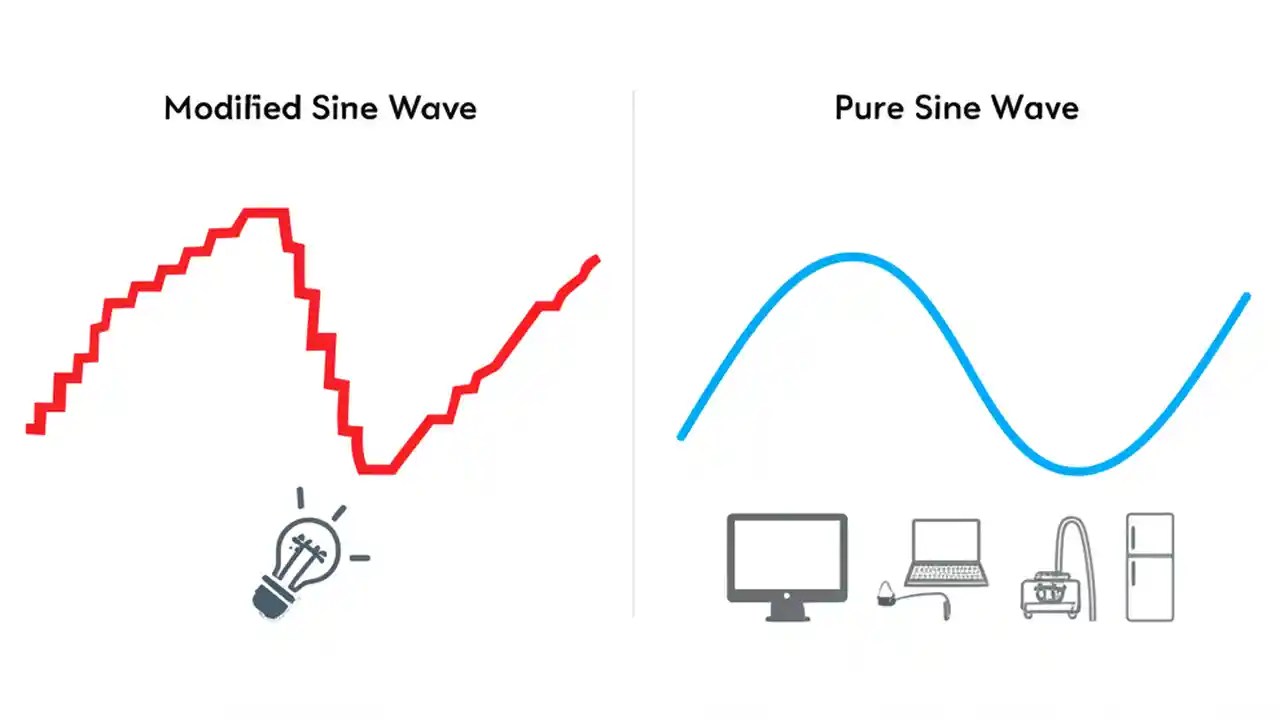 Modified Sine Wave

Pure Sine Wave