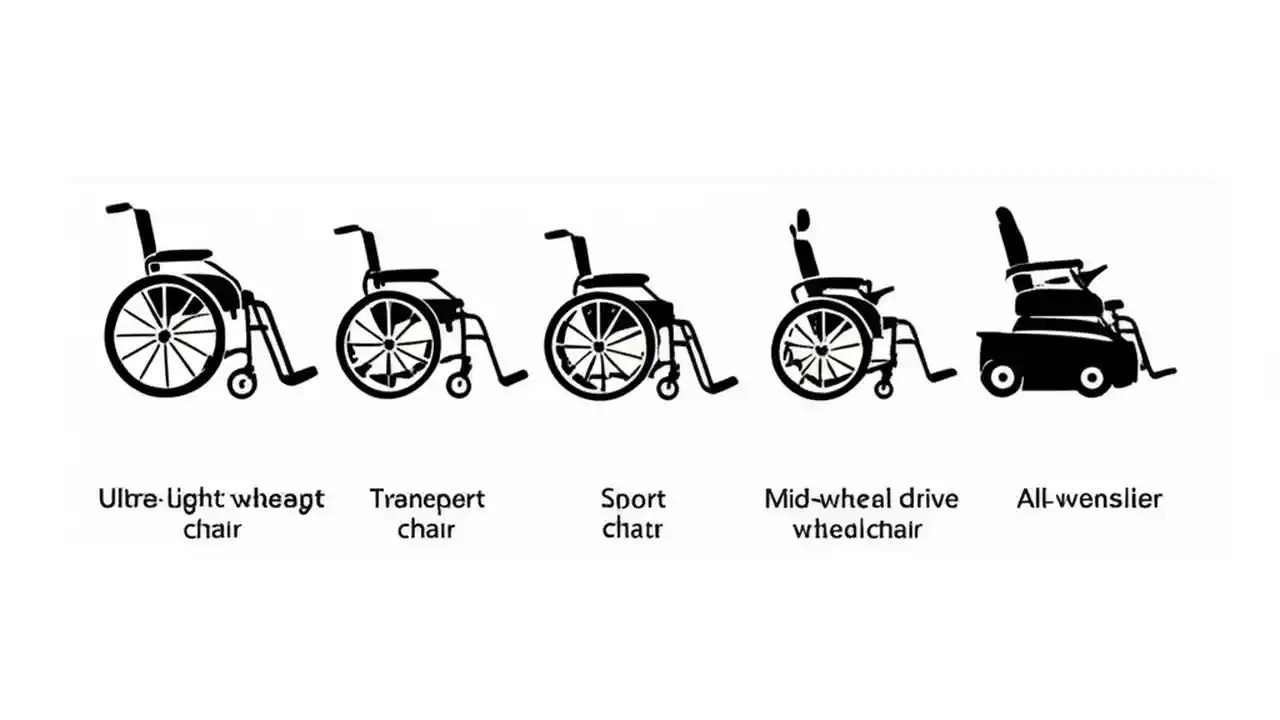 Ultre-light wheagt chair

Tranepert chair

Sport chatr

Mid-wheal drive whealchair

All-wenslier