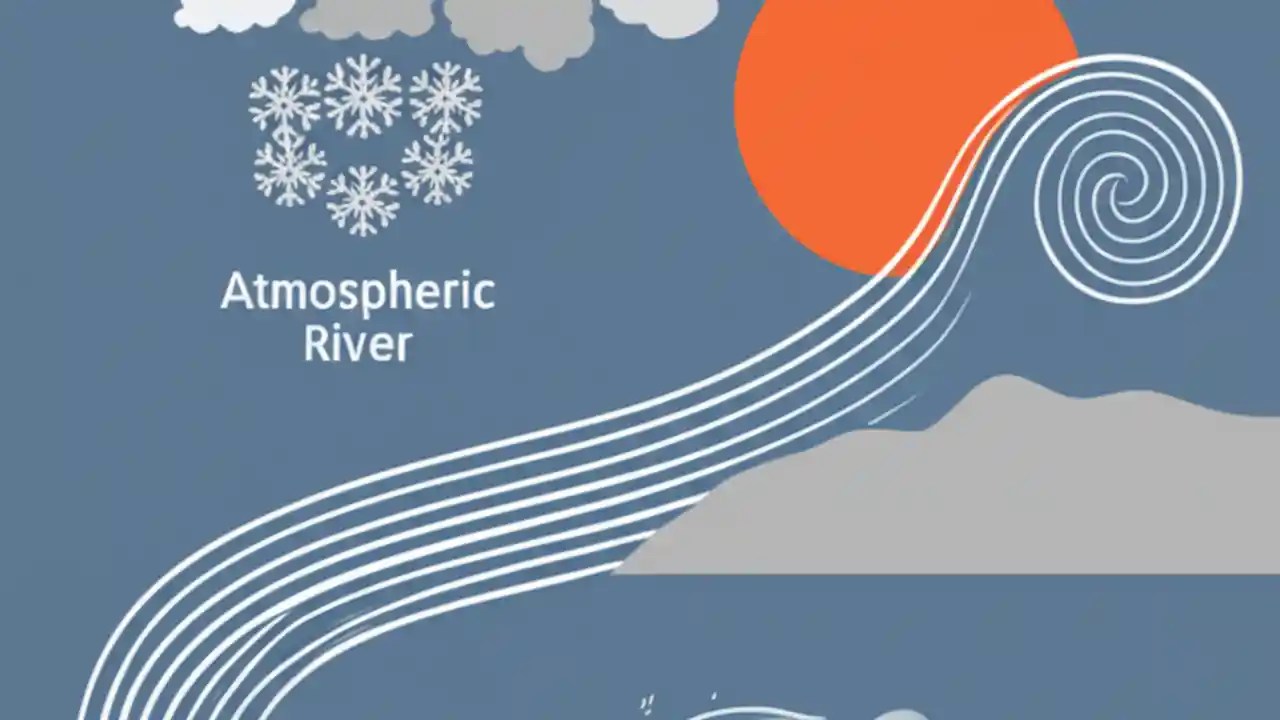 Atmospheric River