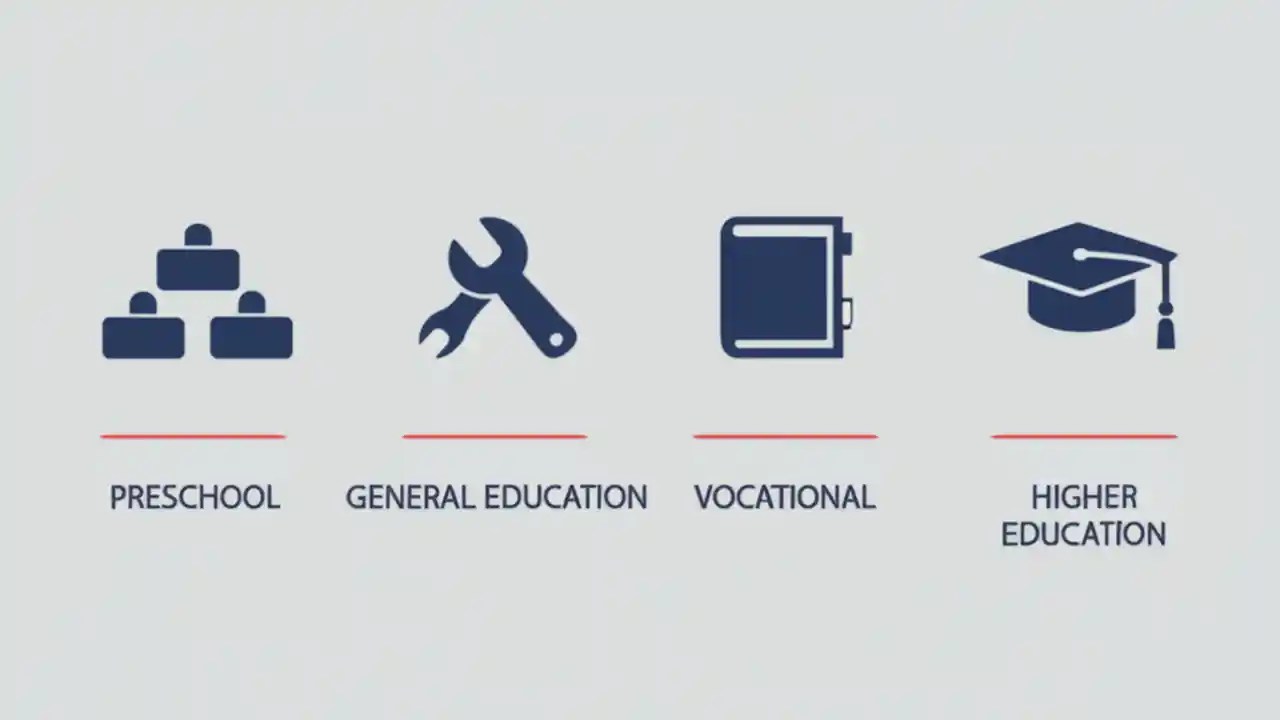 PRESCHOOL

GENERAL EDUCATION

VOCATIONAL

HIGHER EDUCATION