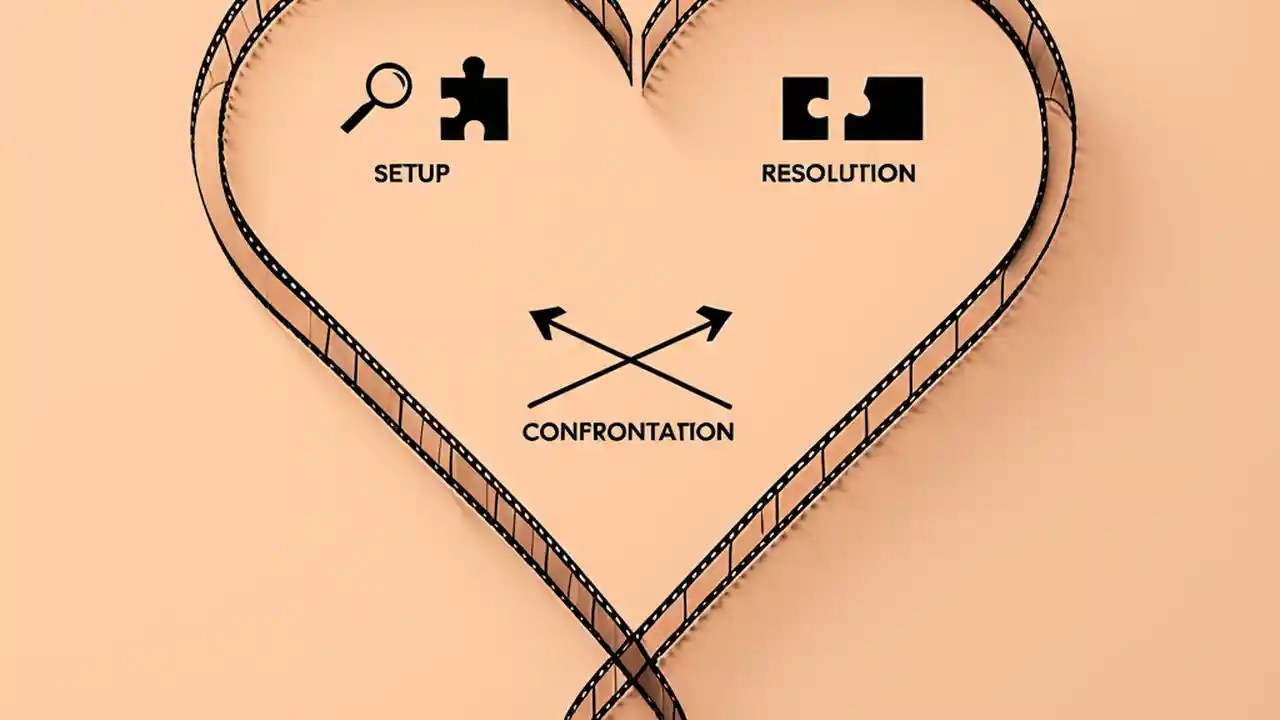 SETUP

RESOLUTION

CONFRONTATION