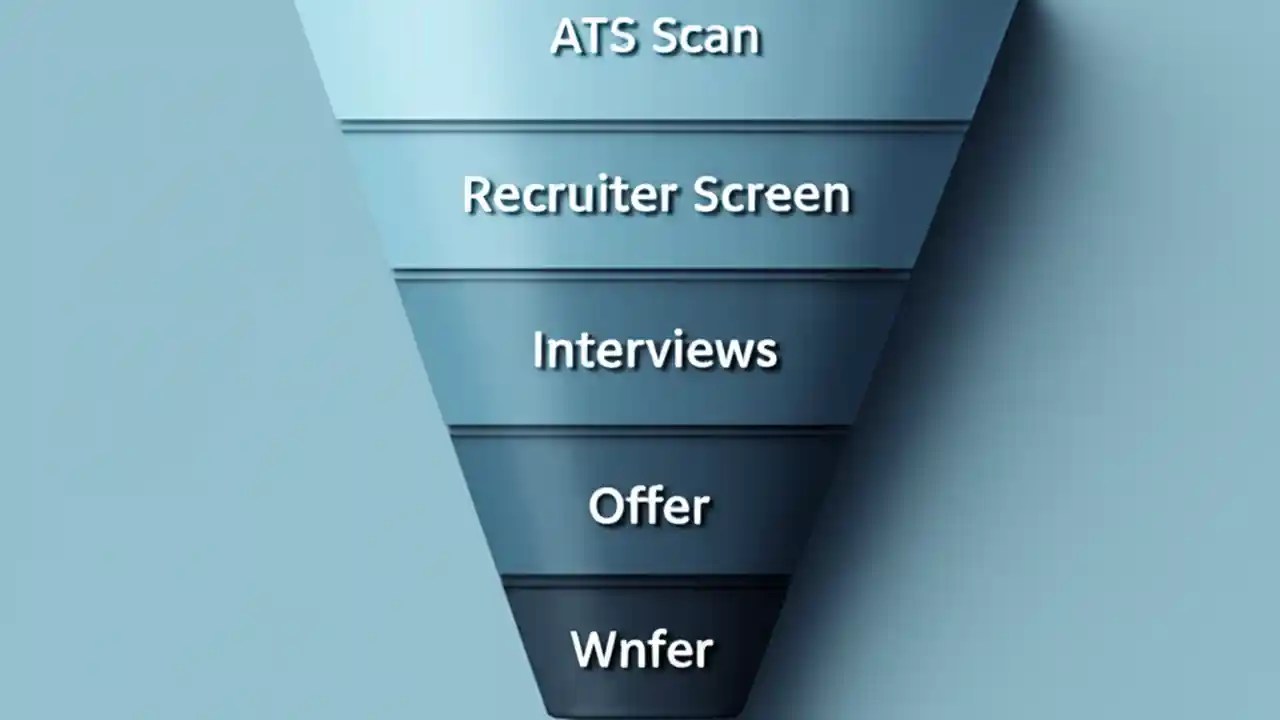 ATS Scan

Recruiter Screen

Interviews

Offer

Wnfer