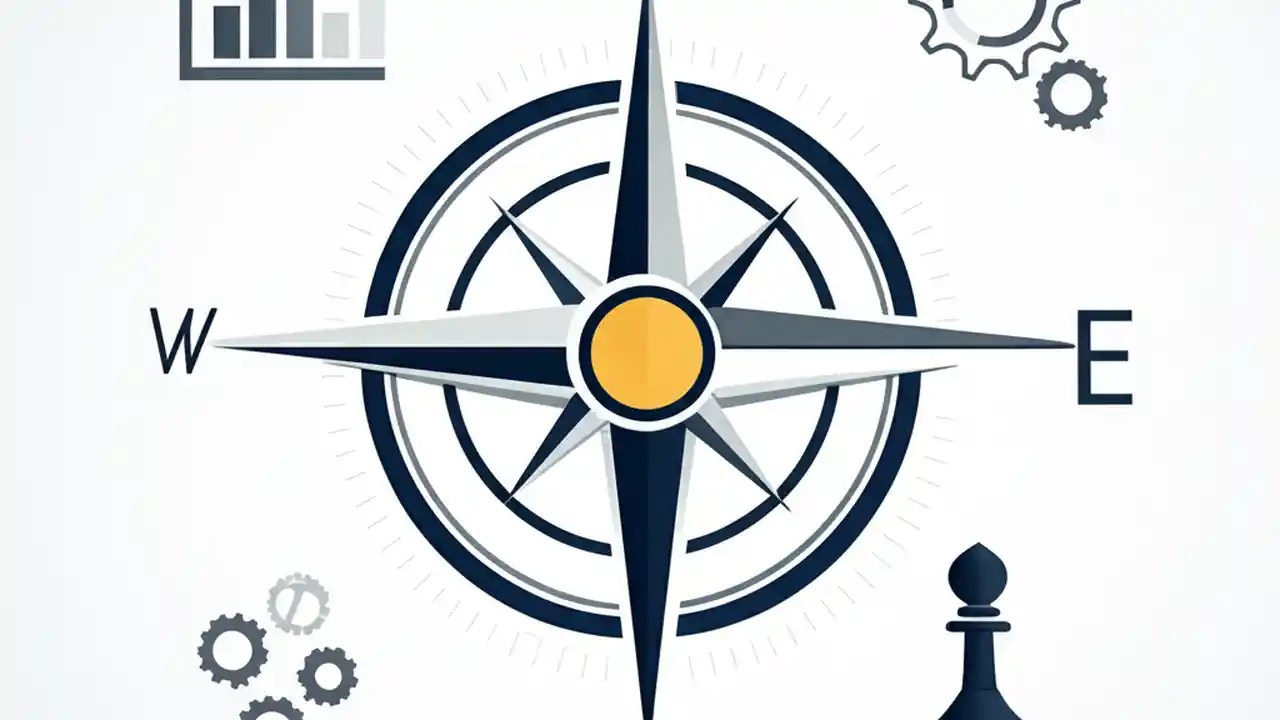 W
E