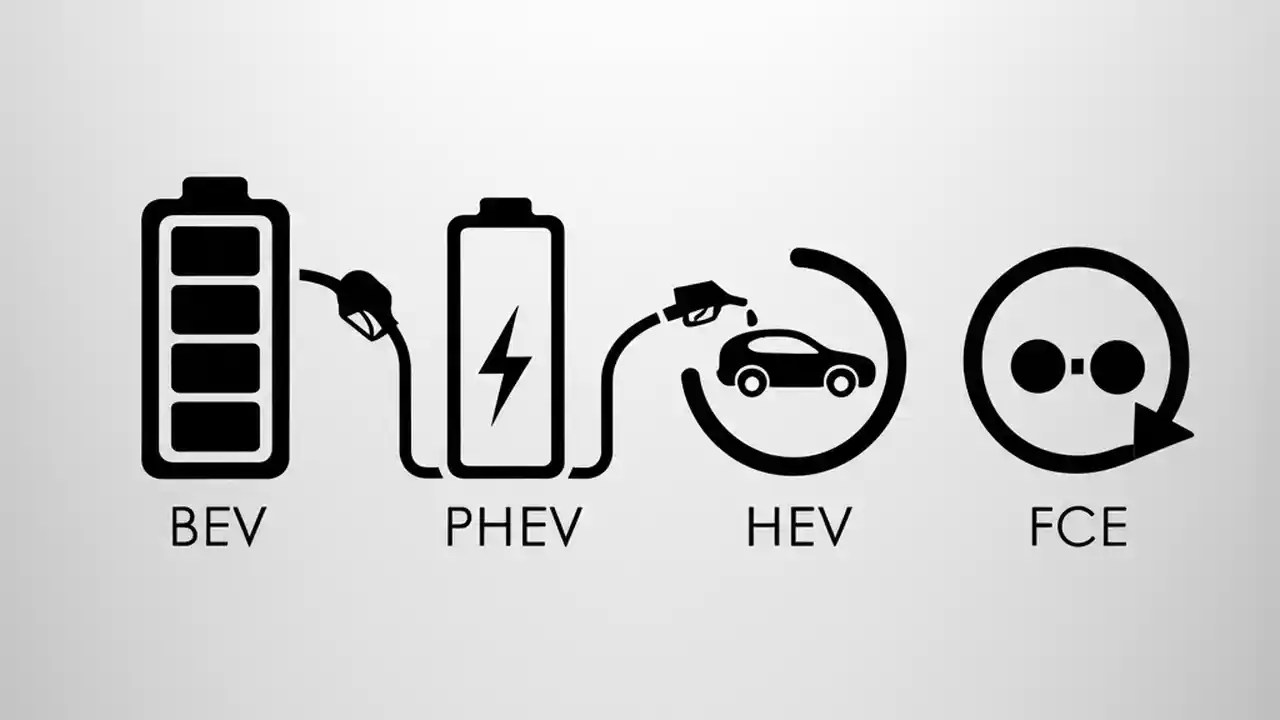 BEV PHEV HEV FCE