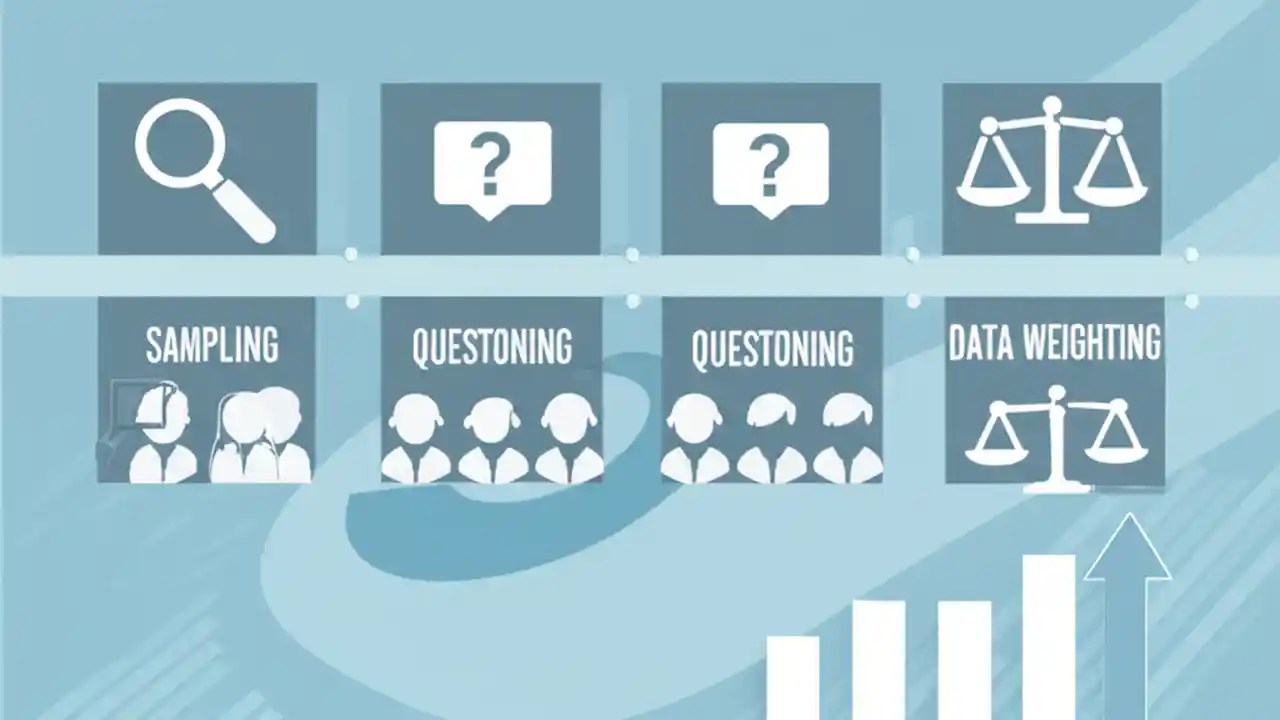 ?

?

SAMPLING

QUESTONING

QUESTONING

DATA WEIGHTING