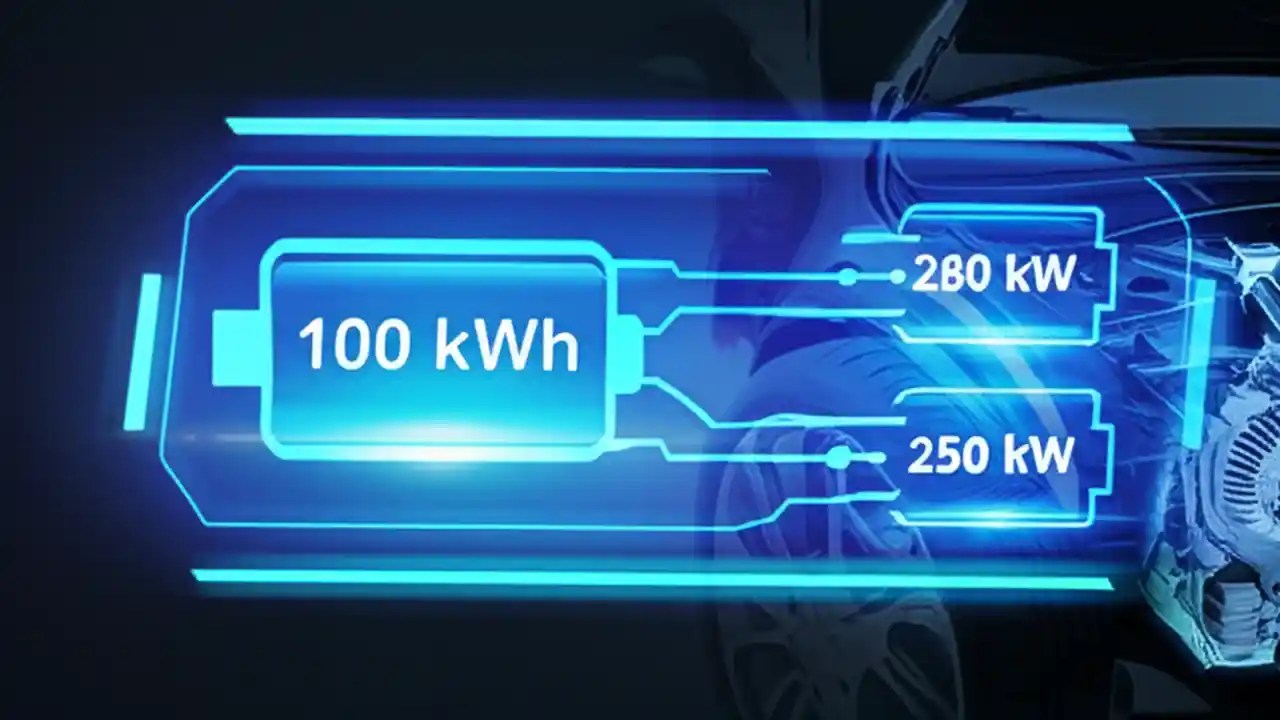 100 kWh

280 kW

250 kW