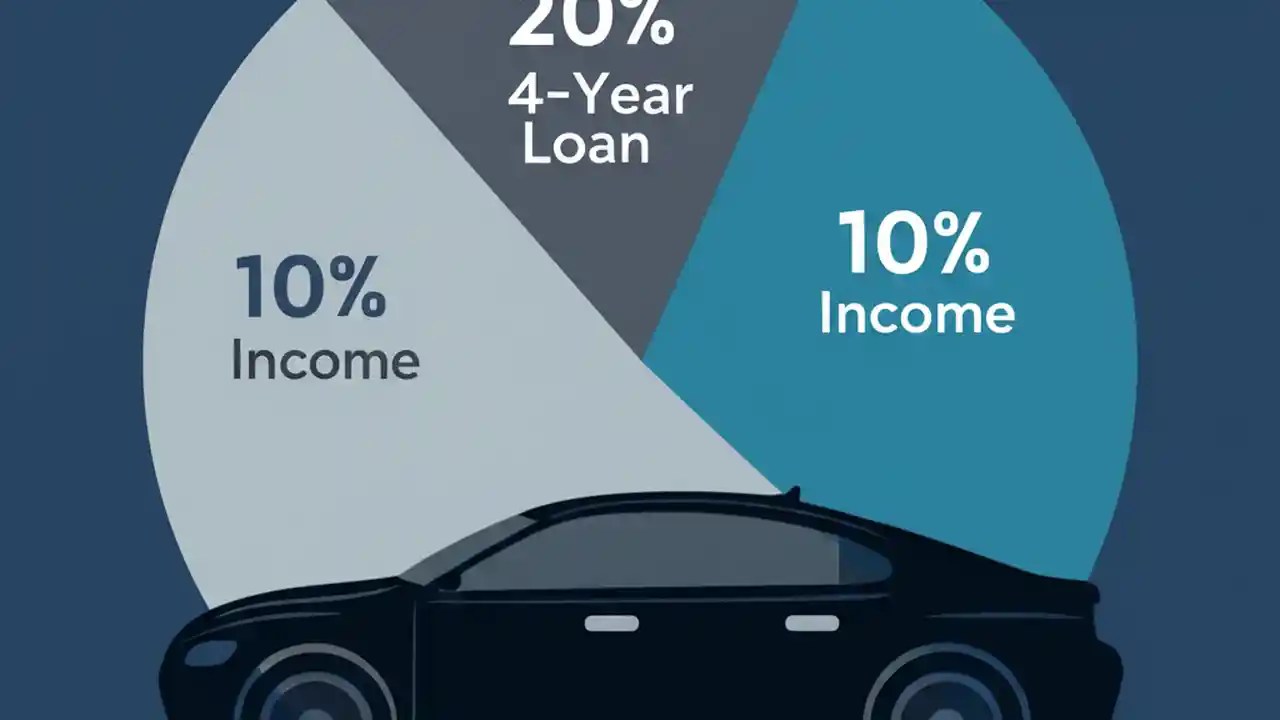 20%
4-Year
Loan

10%
Income

10%
Income