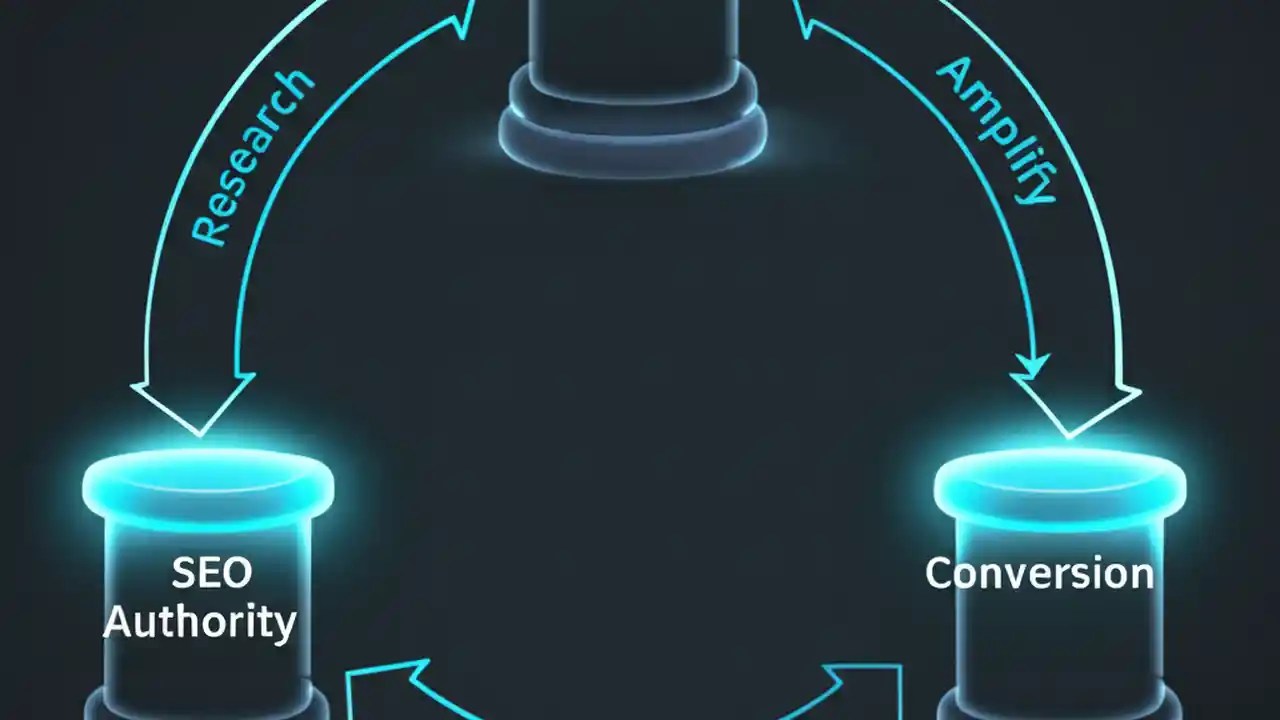 Research

Amplify

SEO Authority

Conversion