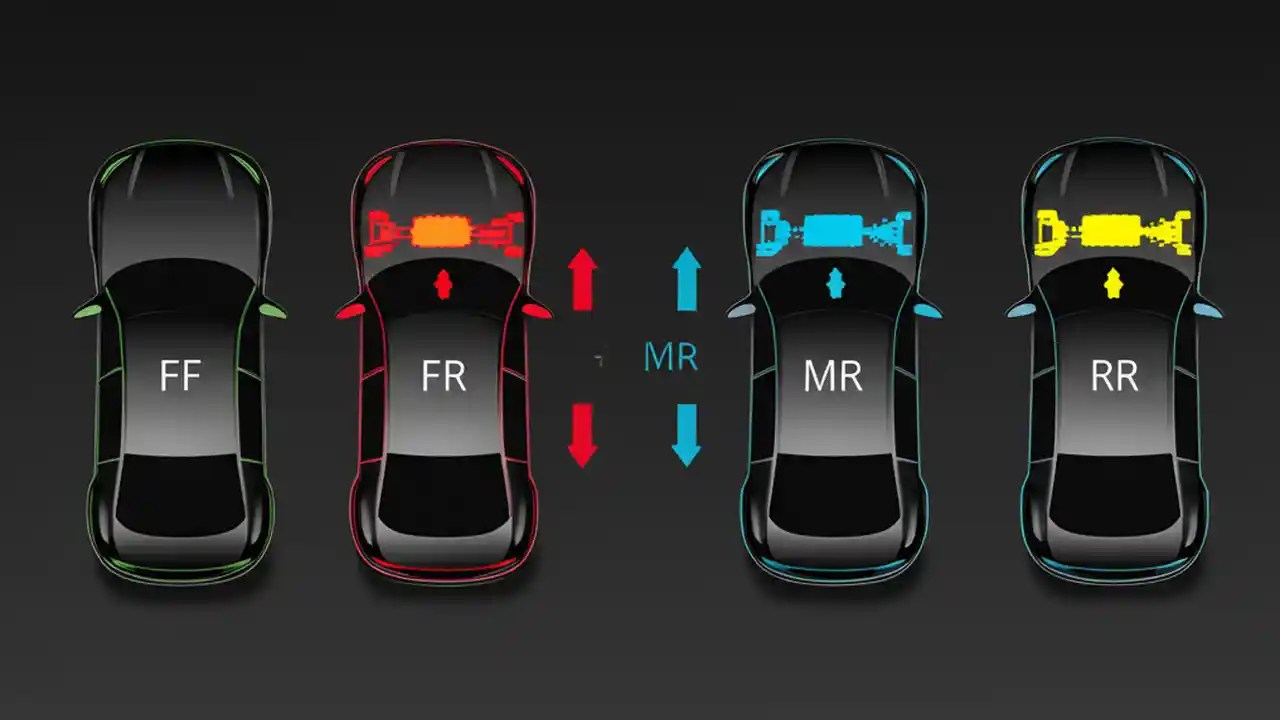 FF

FR

MR

MR

RR