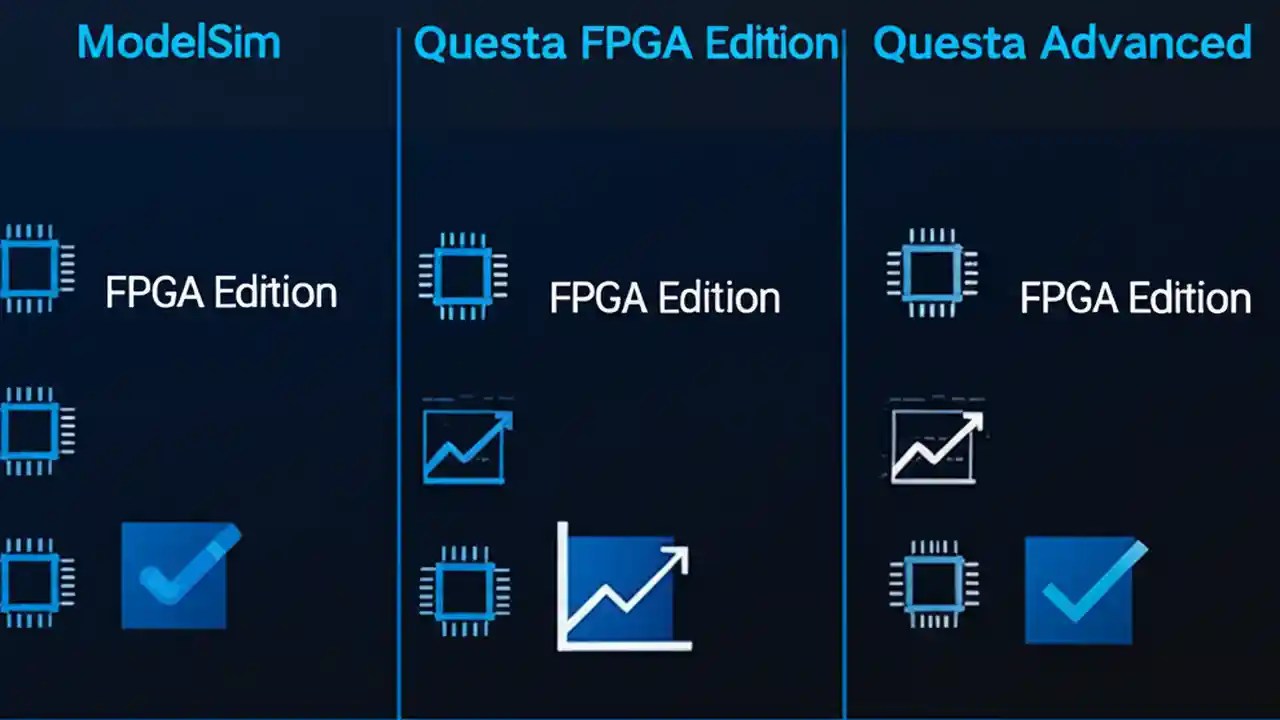 ModelSim

FPGA Edition

Questa FPGA Edition

FPGA Edition

Questa Advanced

FPGA Edition