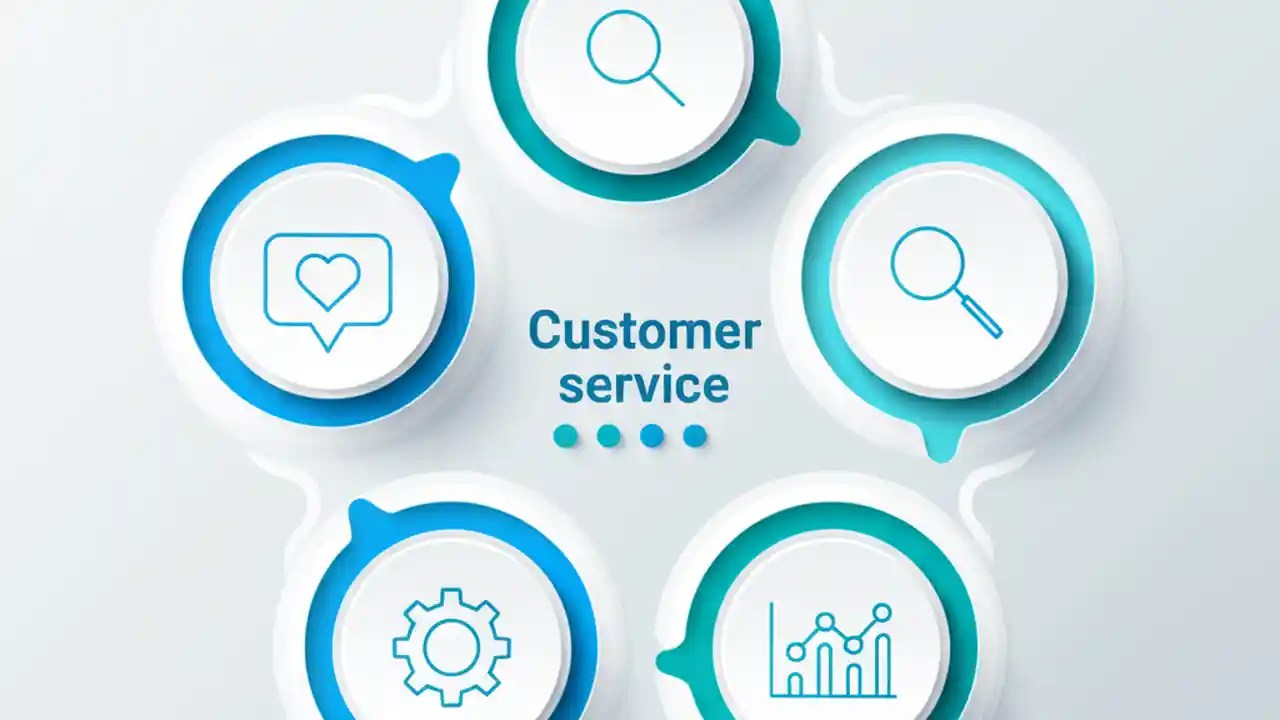 Customer service