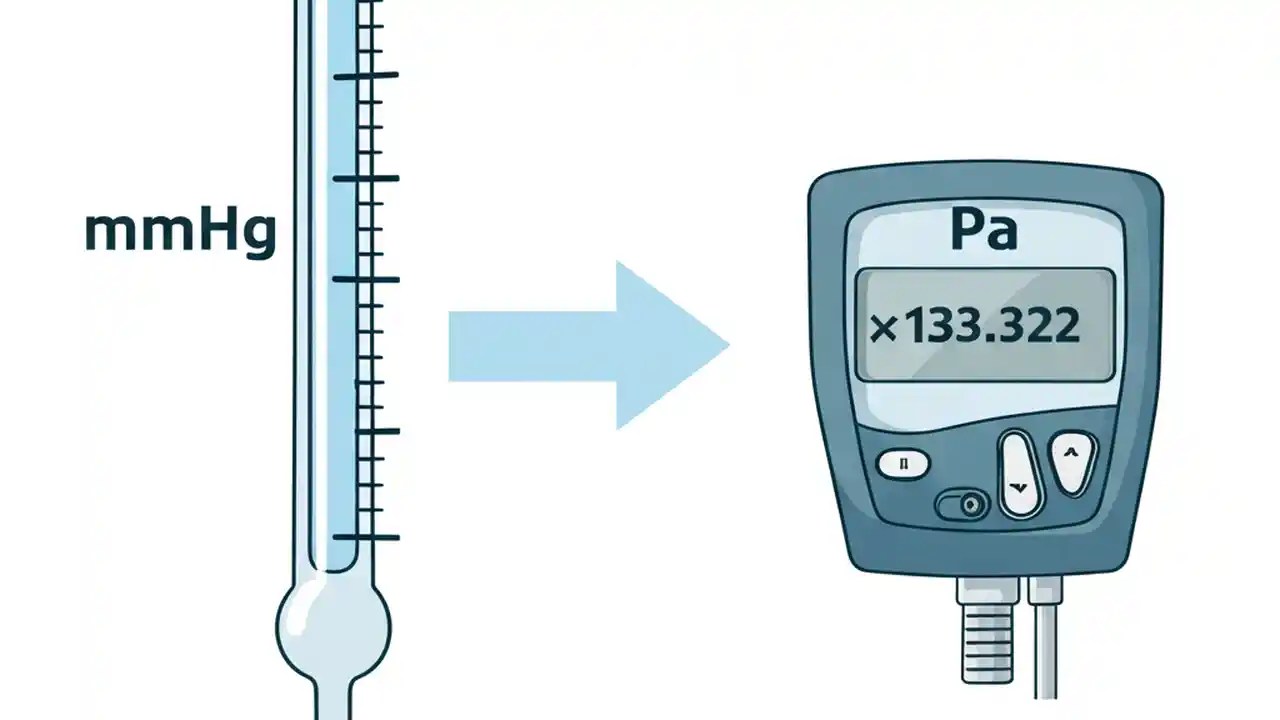 mmHg

Pa

×133.322