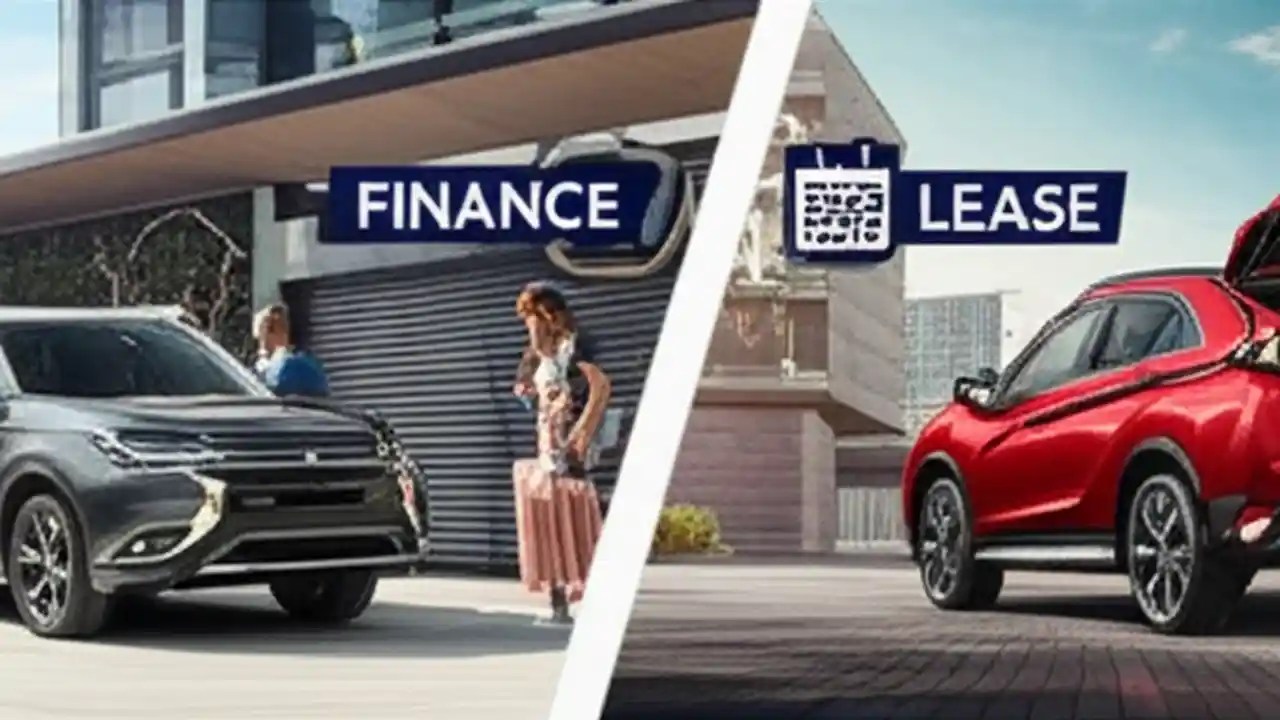 FINANCE

LEASE