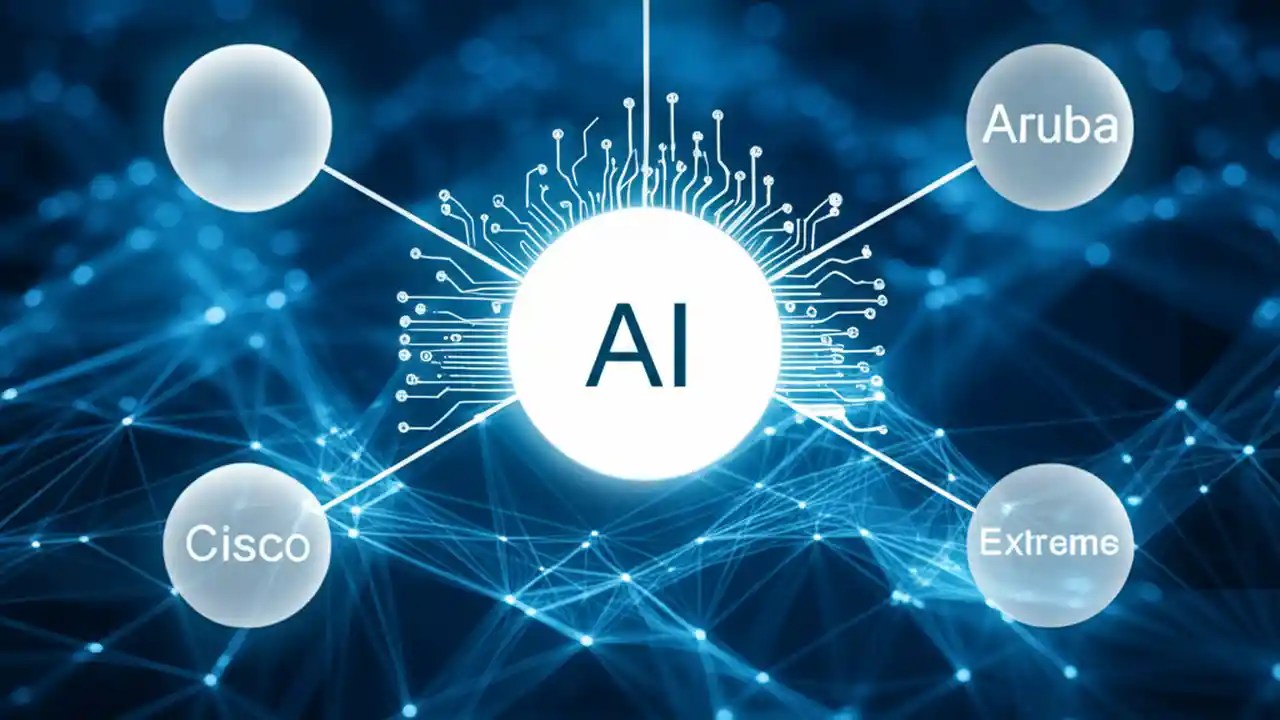 Aruba

AI

Cisco

Extreme