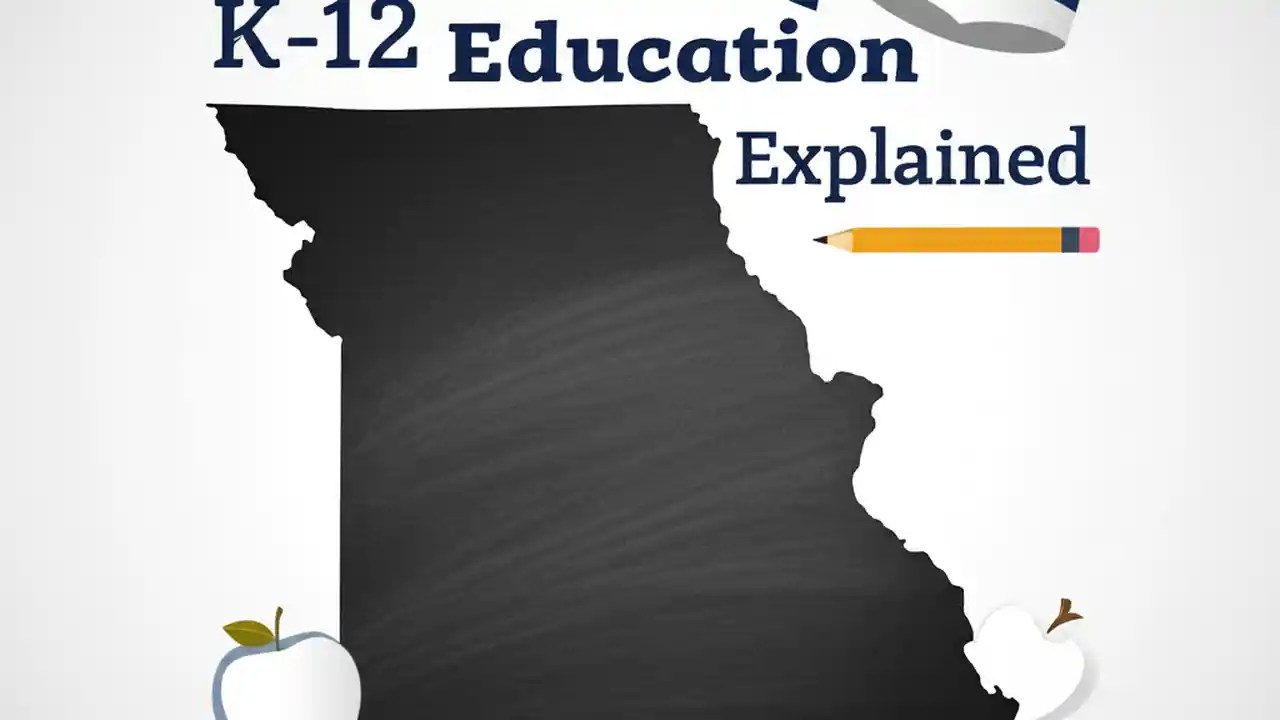 K-12 Education

Explained