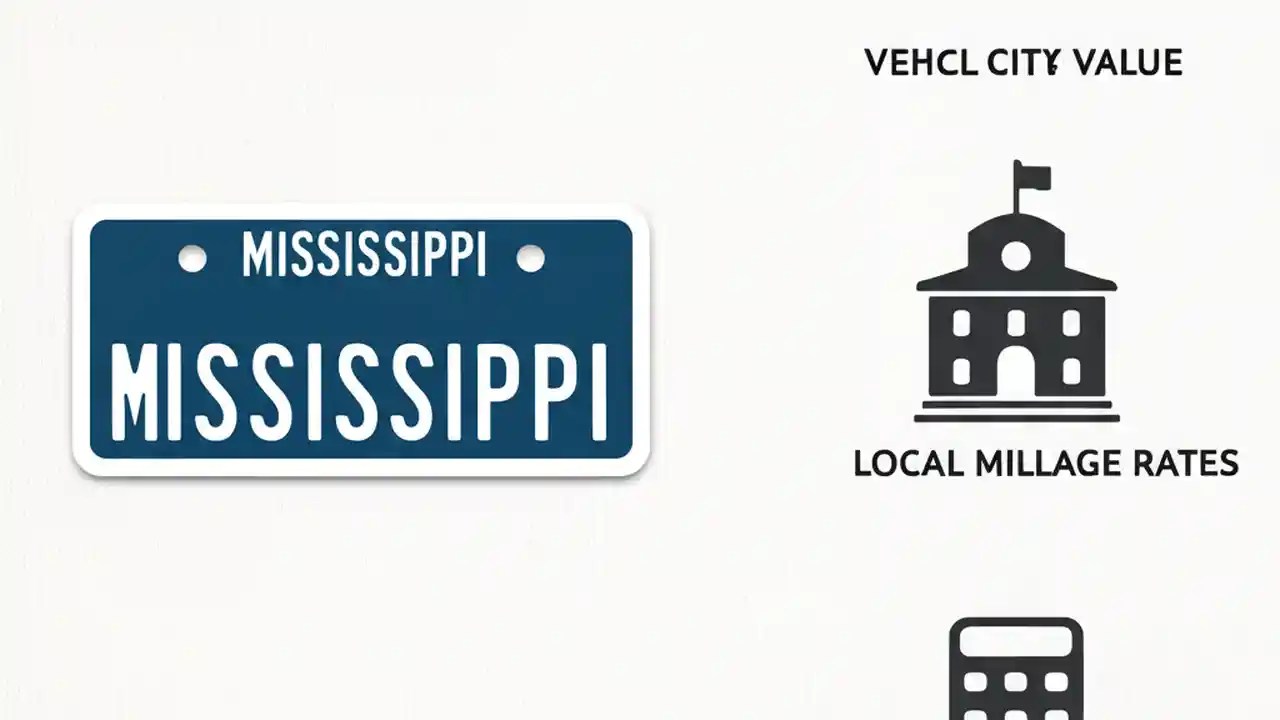 MISSISSIPPI
MISSISSIPPI

VEHCL CITY VALUE

LOCAL MILLAGE RATES