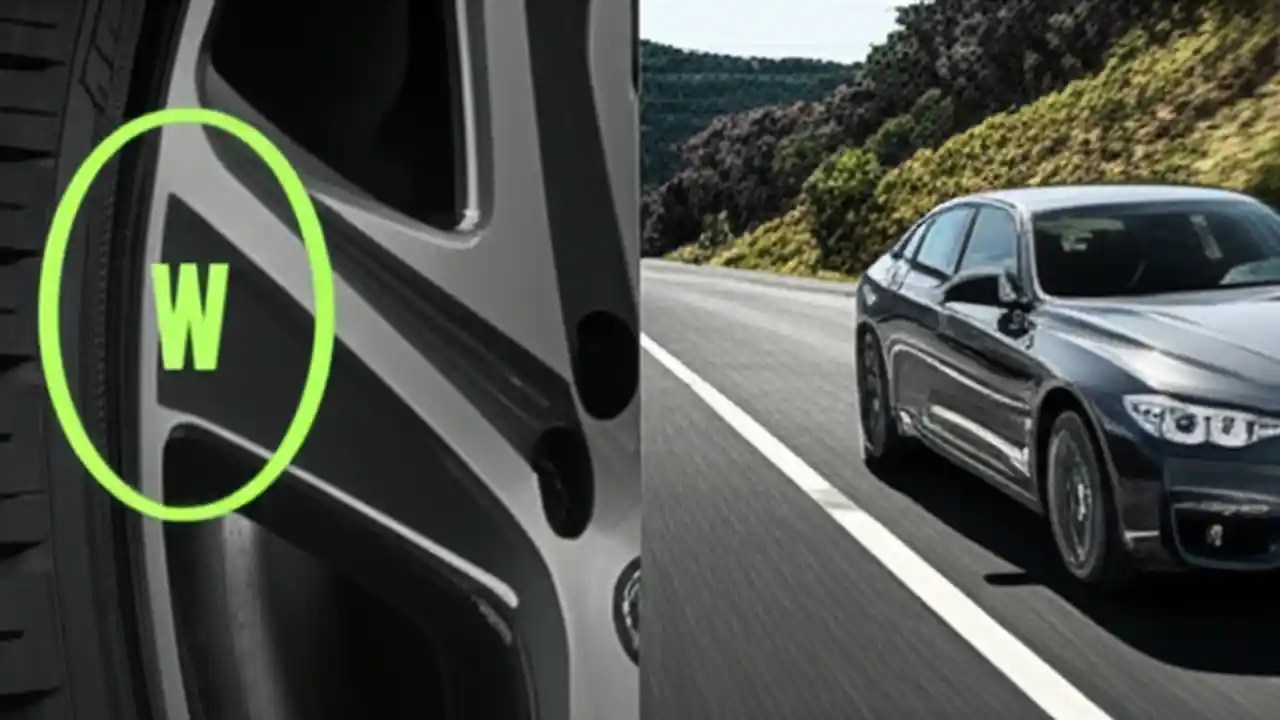 W