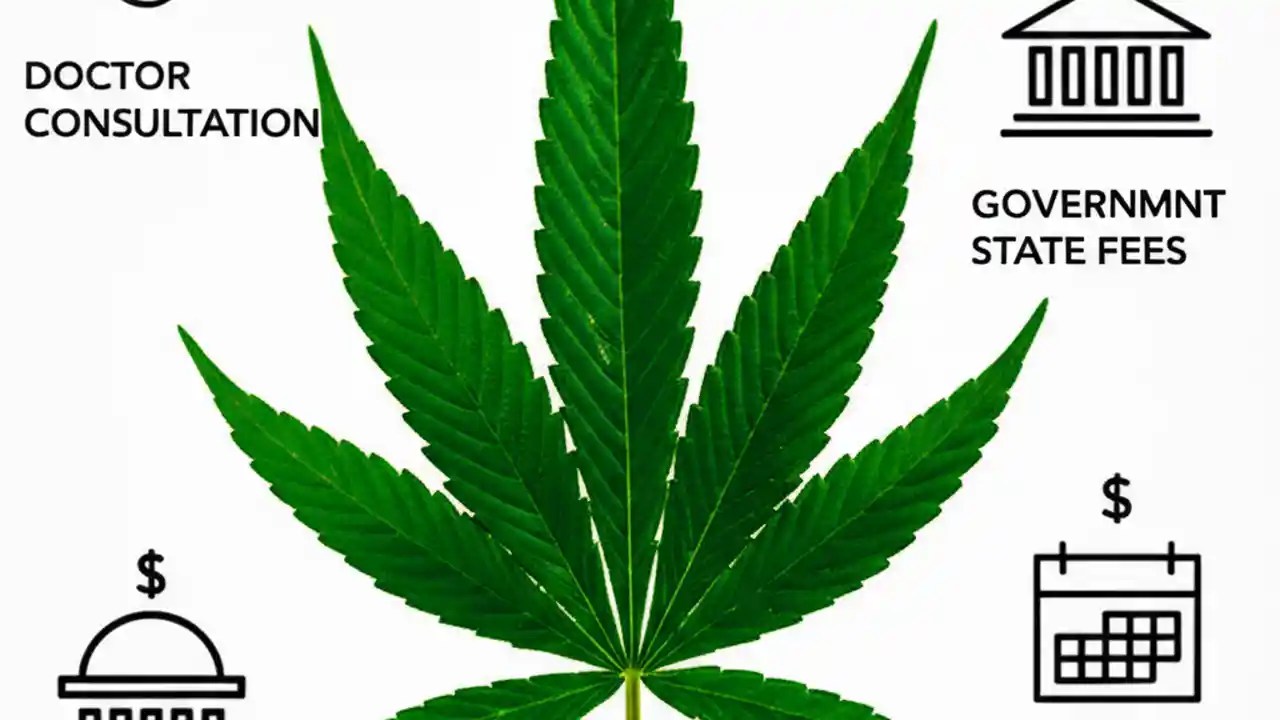 DOCTOR CONSULTATION

GOVERNMNT STATE FEES

$

$