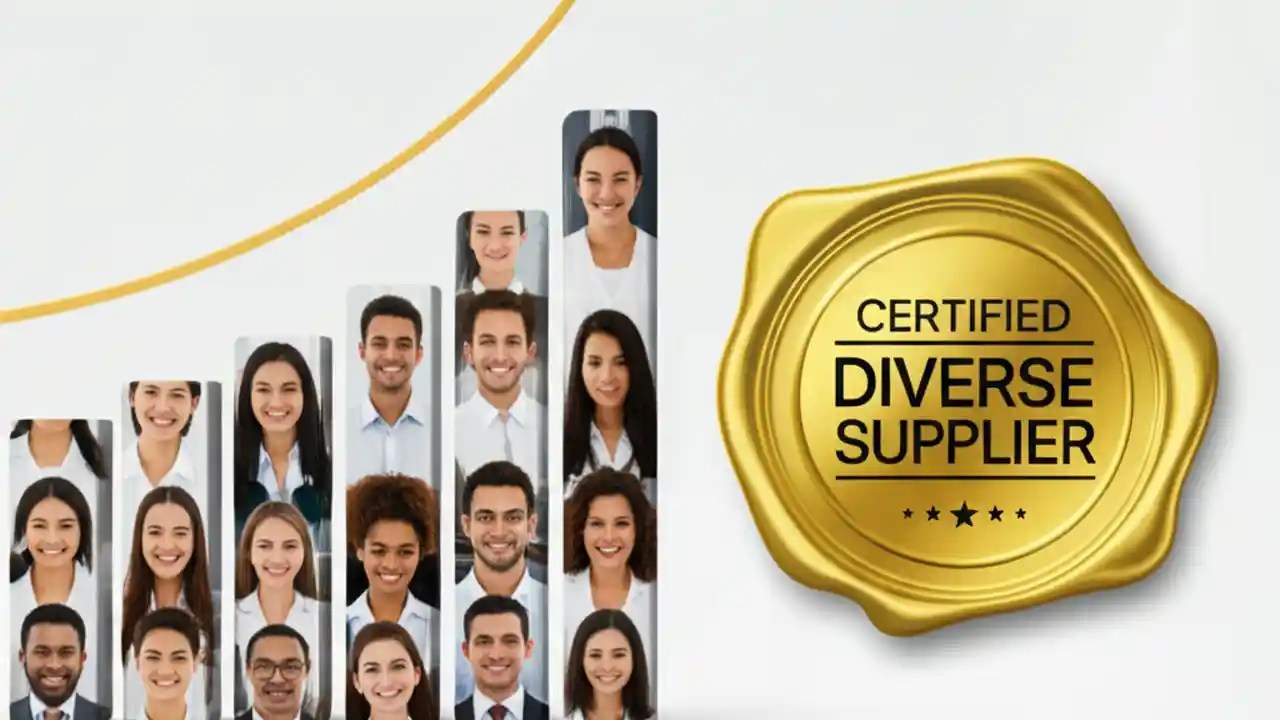 CERTIFIED
DIVERSE
SUPPLIER