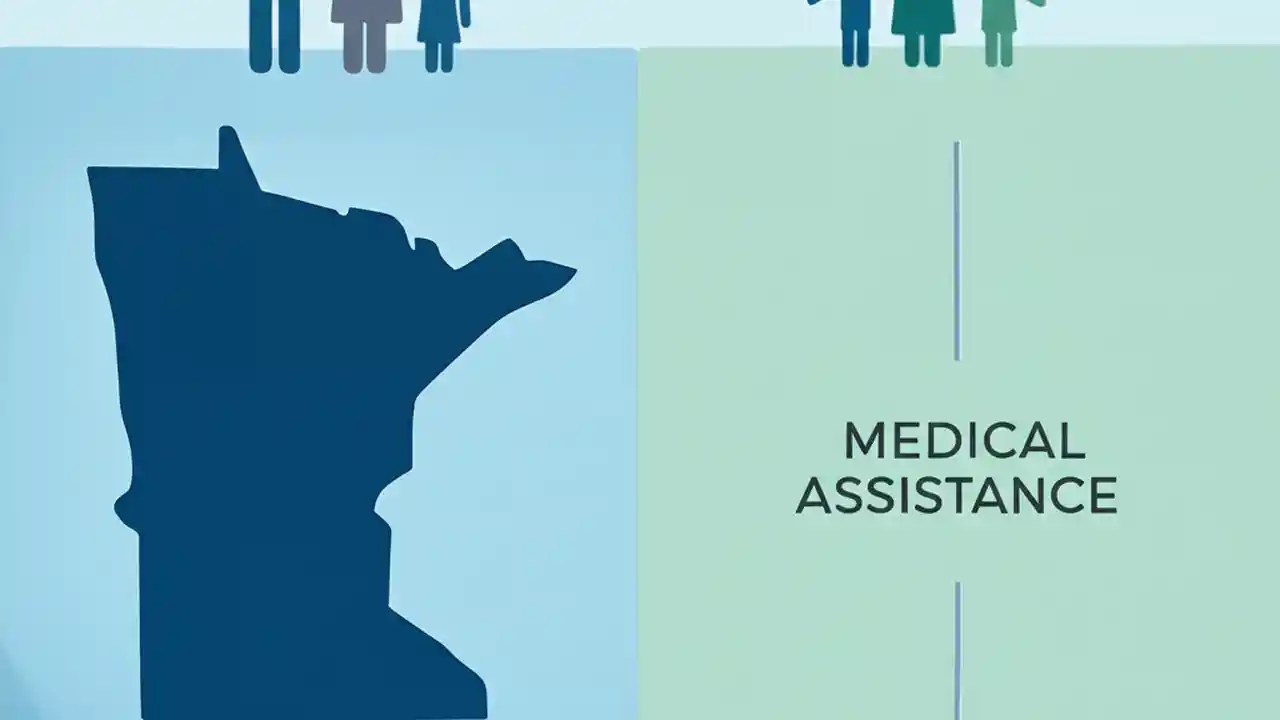 MEDICAL
ASSISTANCE