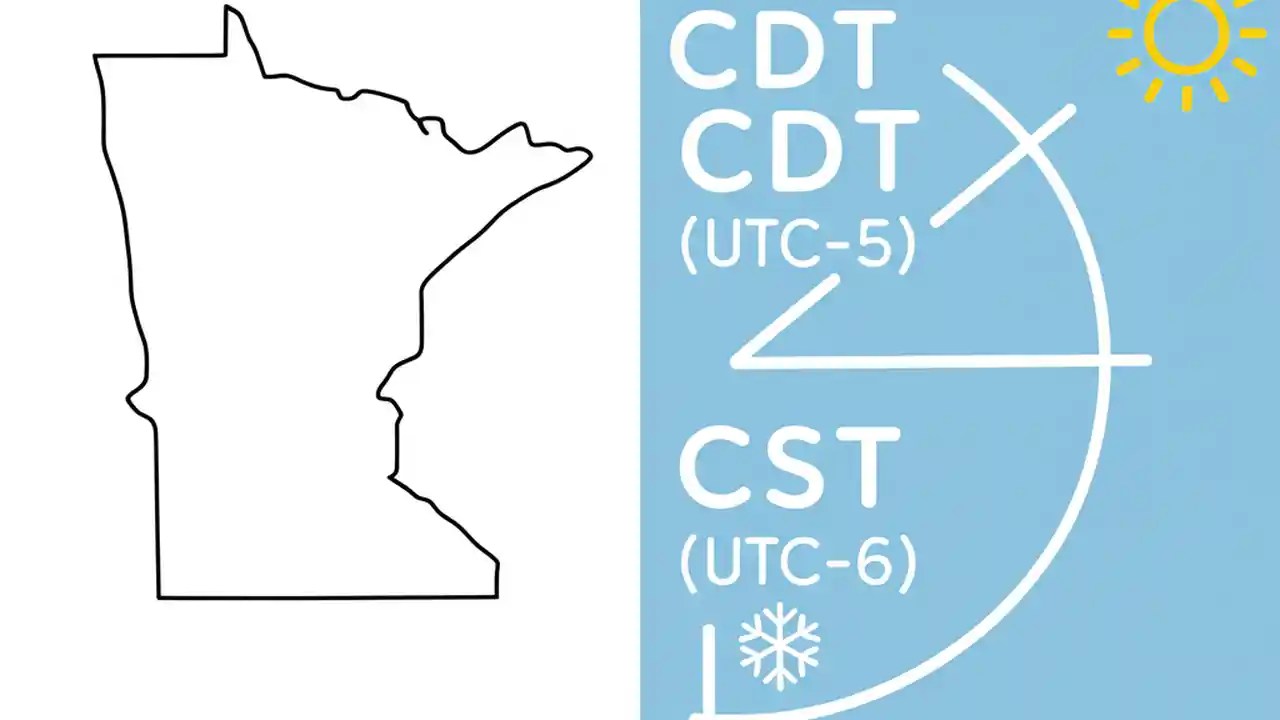 CDT
CDT
(UTC-5)

CST
(UTC-6)