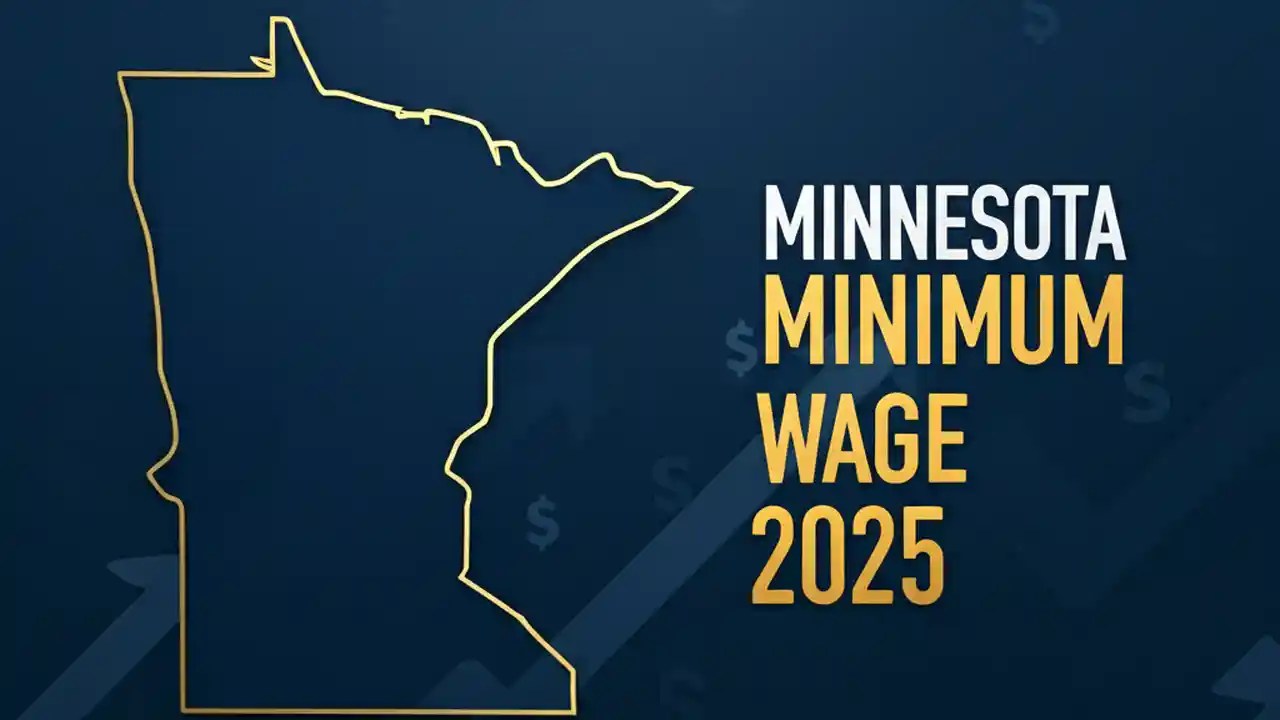 MINNESOTA
MINIMUM
WAGE
2025