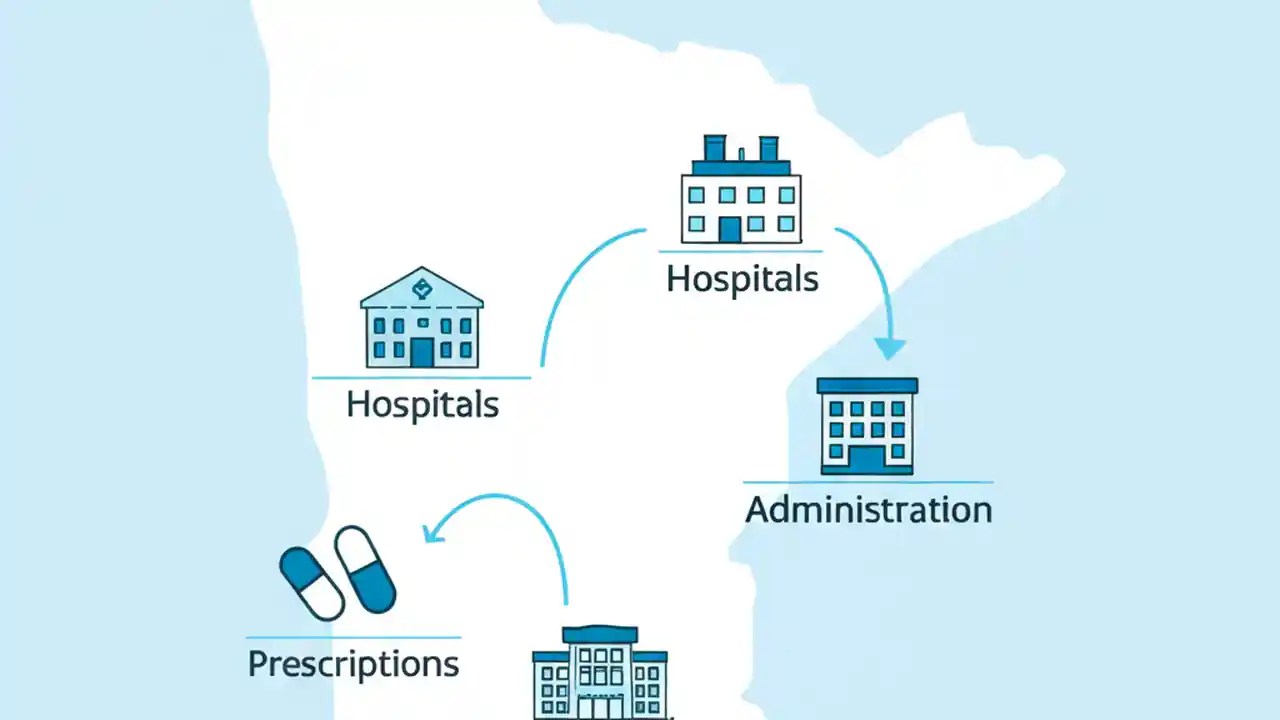 Hospitals

Hospitals

Administration

Prescriptions