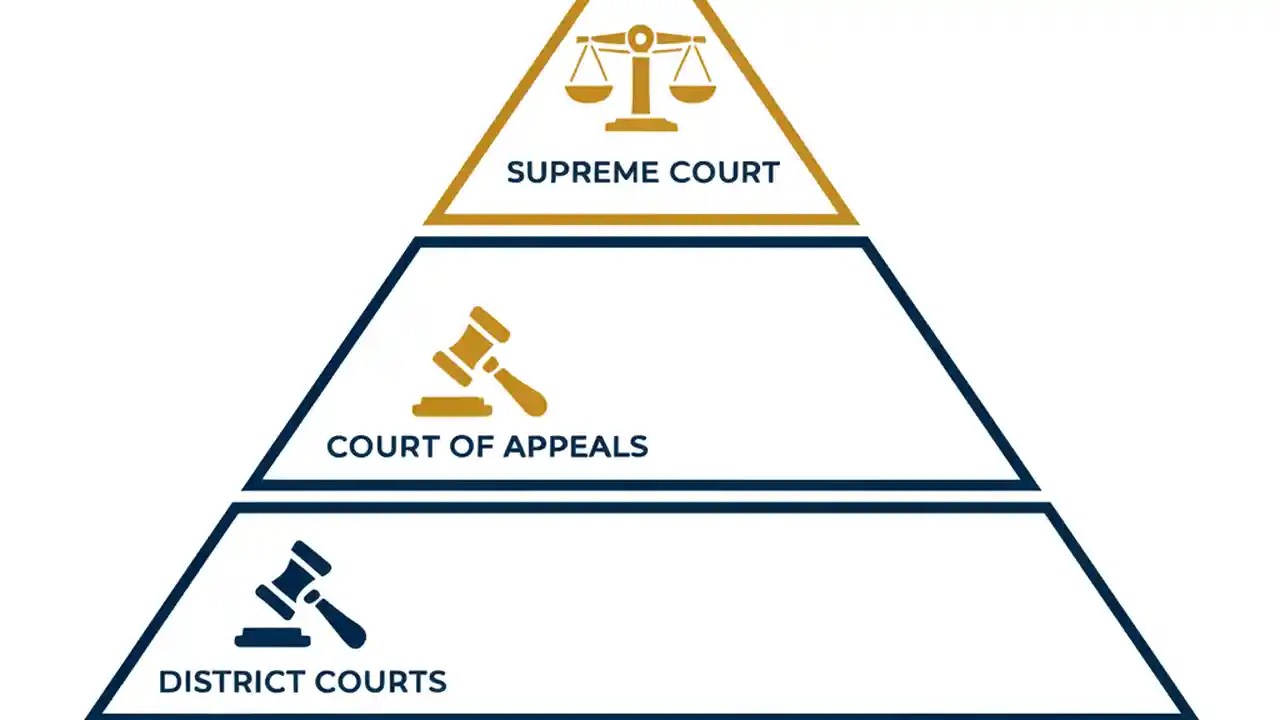 SUPREME COURT

COURT OF APPEALS

DISTRICT COURTS