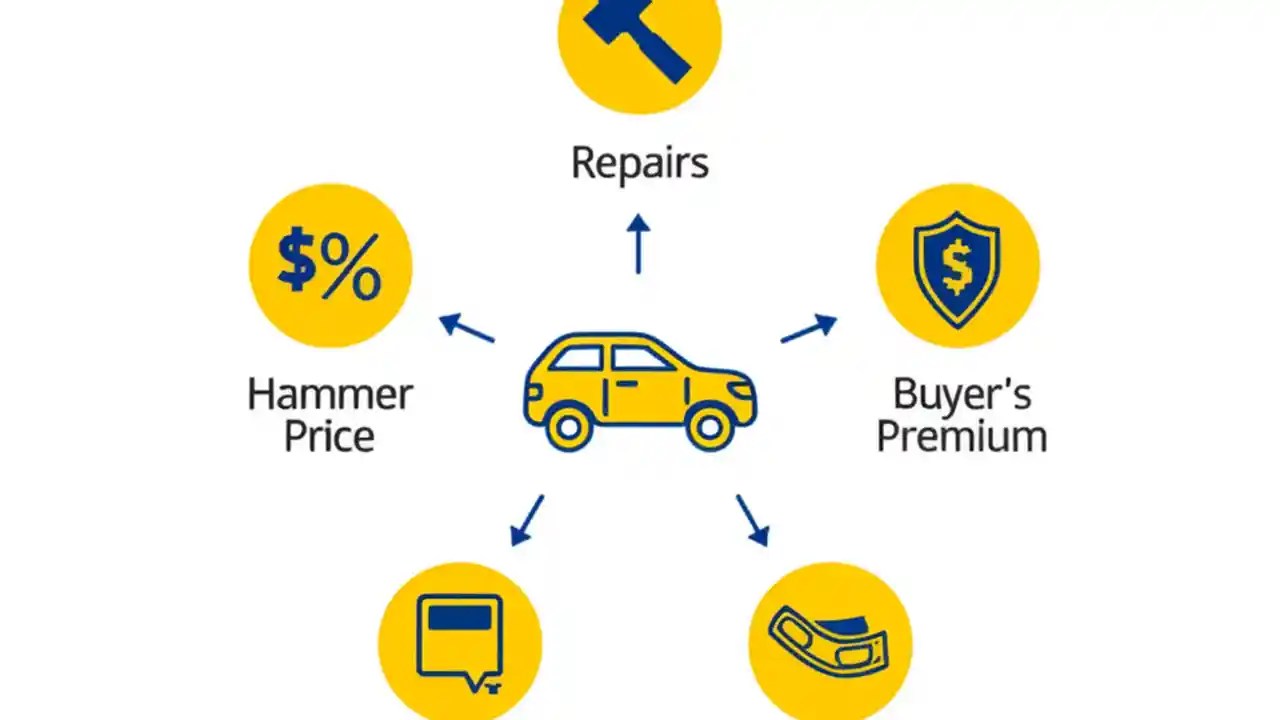 Repairs

$%

Hammer Price

$

Buyer's Premium