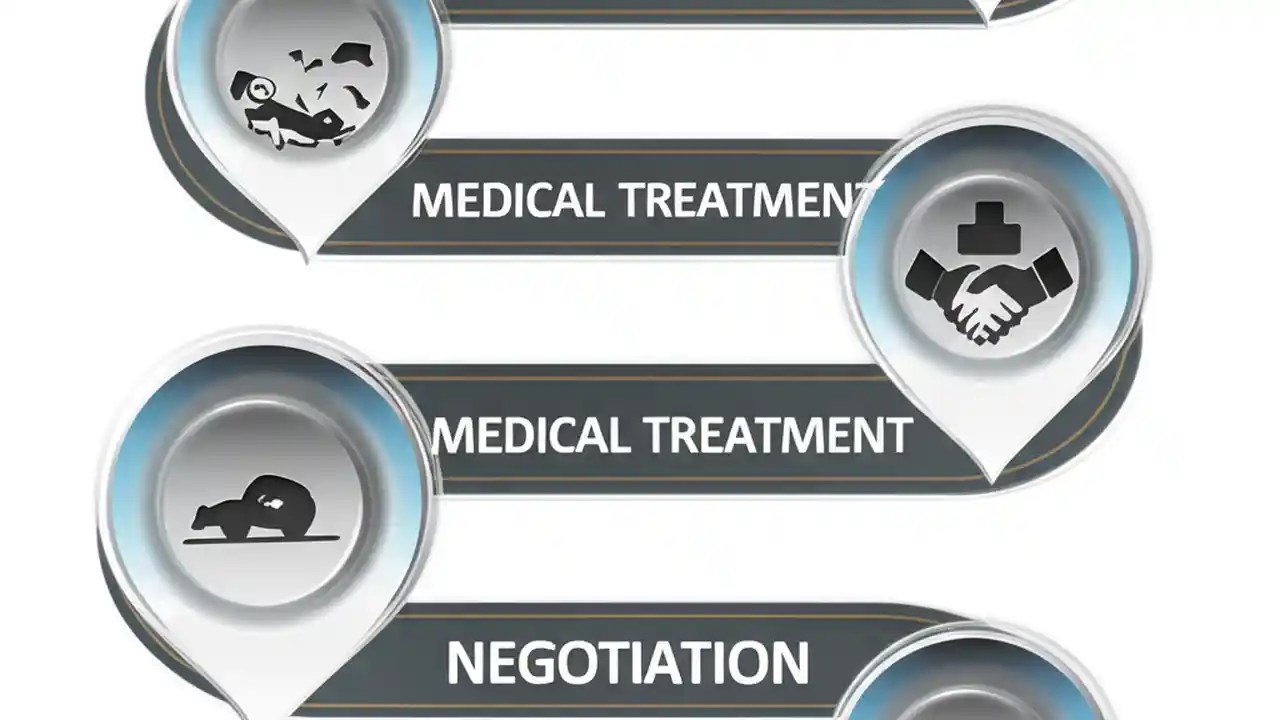 MEDICAL TREATMENT

MEDICAL TREATMENT

NEGOTIATION