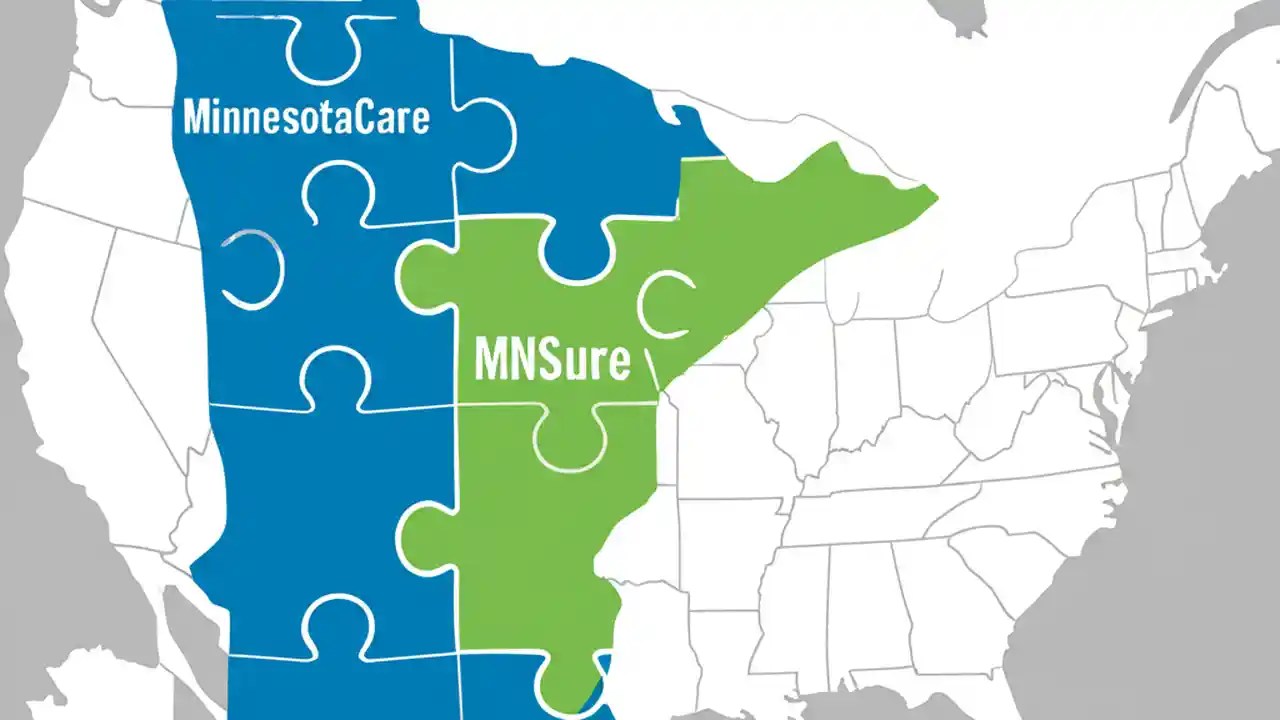 MinnesotaCare

MNSure