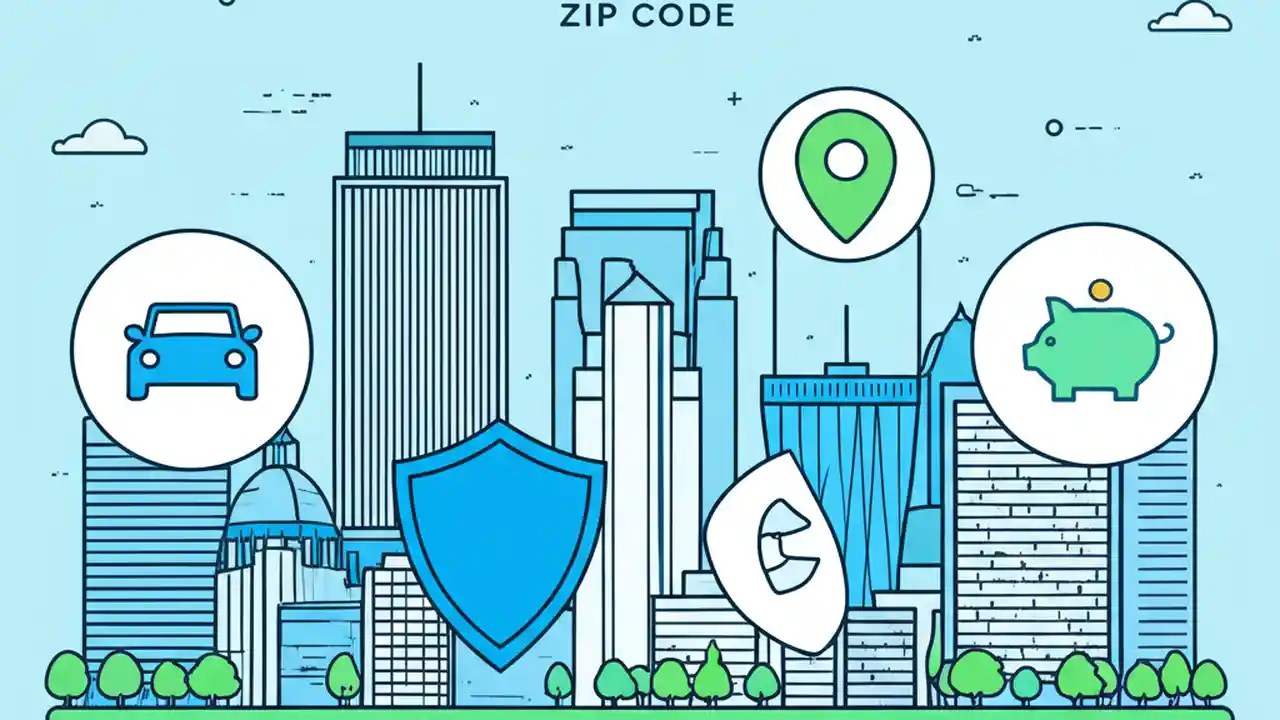 ZIP CODE